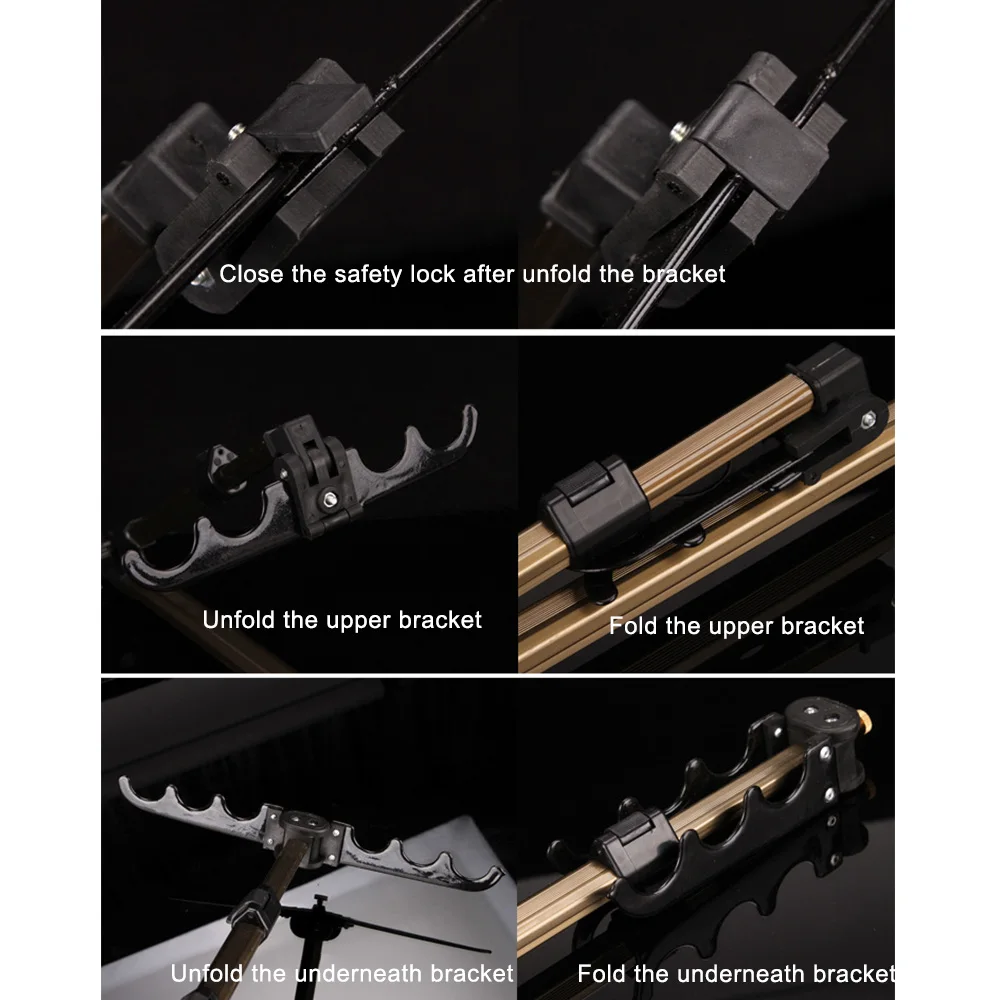 Close the safety lock after unfold the bracket

Unfold the upper bracket

Fold the upper bracket

Unfold the underneath bracket

Fold the underneath bracket