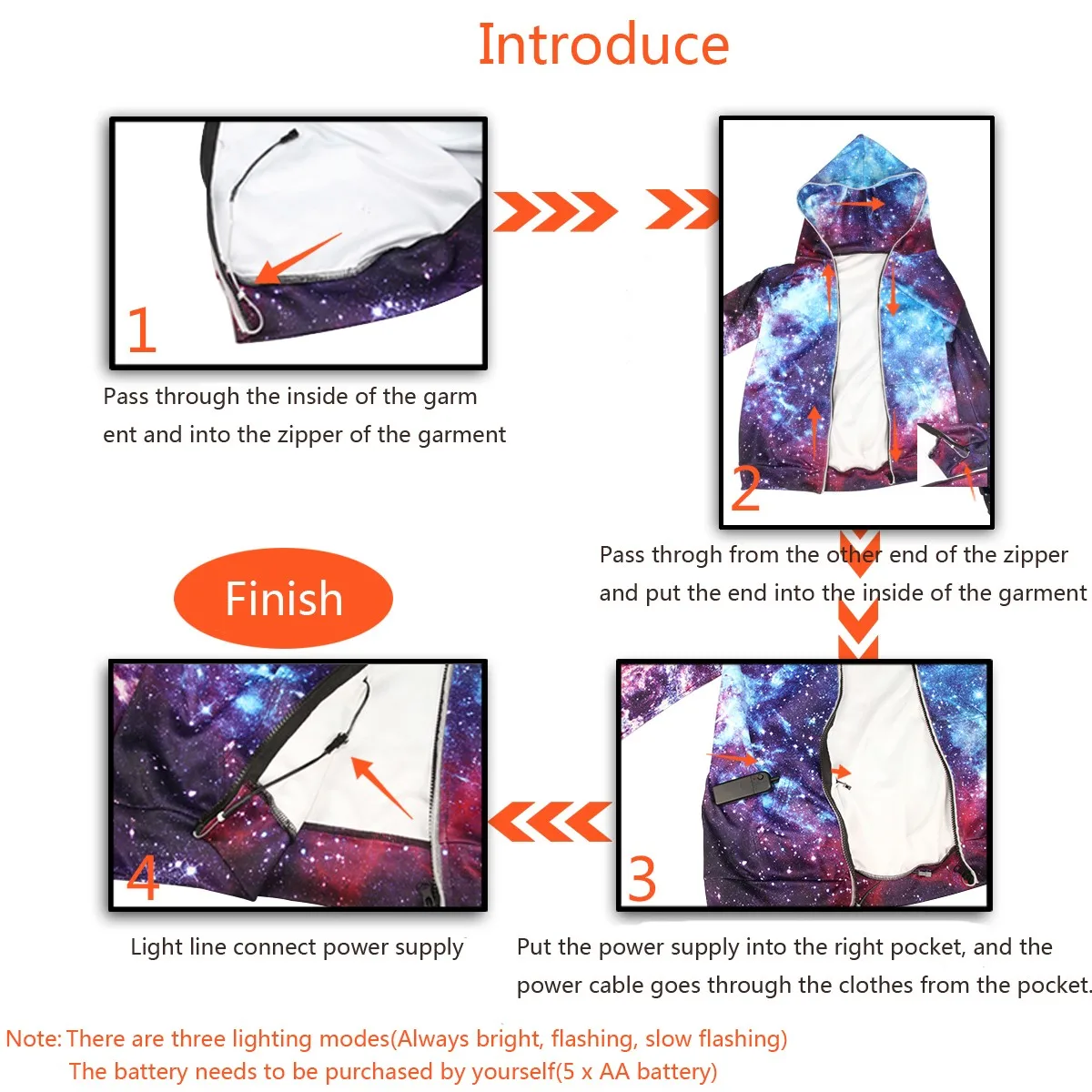 Introduce

1

Pass through the inside of the garm ent and into the zipper of the garment

2

Pass throgh from the other end of the zipper and put the end into the inside of the garment

Finish

4

Light line connect power supply

3

Put the power supply into the right pocket, and the power cable goes through the clothes from the pocket.

Note: There are three lighting modes(Always bright, flashing, slow flashing)
The battery needs to be purchased by yourself(5 x AA battery)