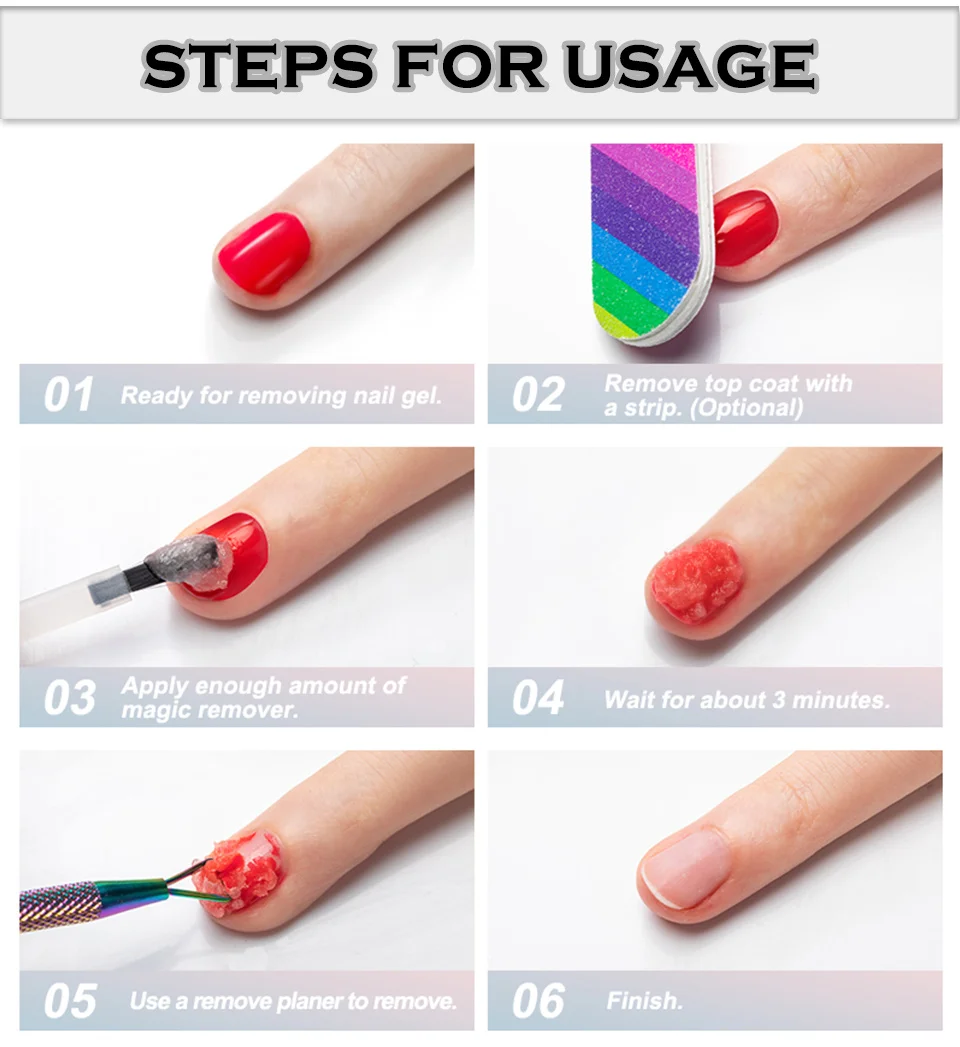 STEPS FOR USAGE

01 Ready for removing nail gel.

02 Remove top coat with a strip. (Optional)

03 Apply enough amount of magic remover.

04 Wait for about 3 minutes.

05 Use a remove planer to remove.

06 Finish.