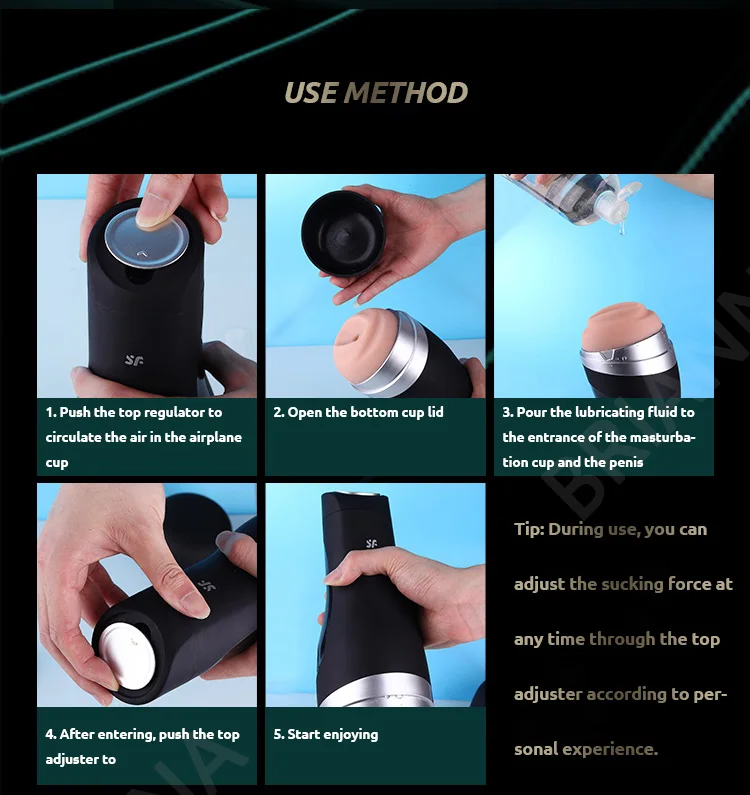 USE METHOD

1. Push the top regulator to circulate the air in the airplane cup

2. Open the bottom cup lid

3. Pour the lubricating fluid to the entrance of the masturbation cup and the penis

4. After entering, push the top adjuster to

5. Start enjoying

Tip: During use, you can adjust the sucking force at any time through the top adjuster according to personal experience.