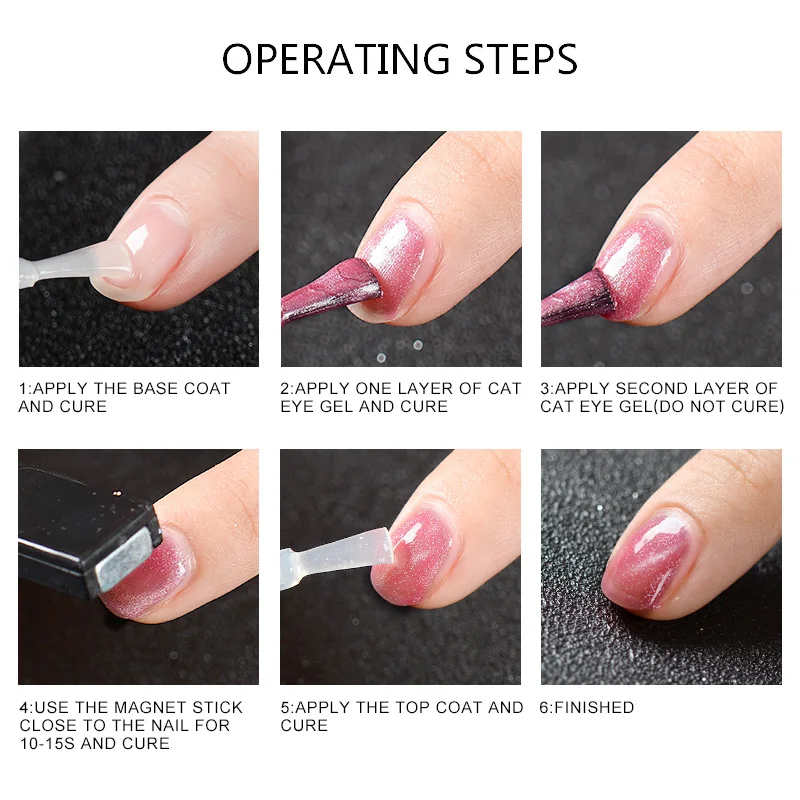 OPERATING STEPS

1:APPLY THE BASE COAT AND CURE

2:APPLY ONE LAYER OF CAT EYE GEL AND CURE

3:APPLY SECOND LAYER OF CAT EYE GEL(DO NOT CURE)

4:USE THE MAGNET STICK CLOSE TO THE NAIL FOR 10-15S AND CURE

5:APPLY THE TOP COAT AND CURE

6:FINISHED