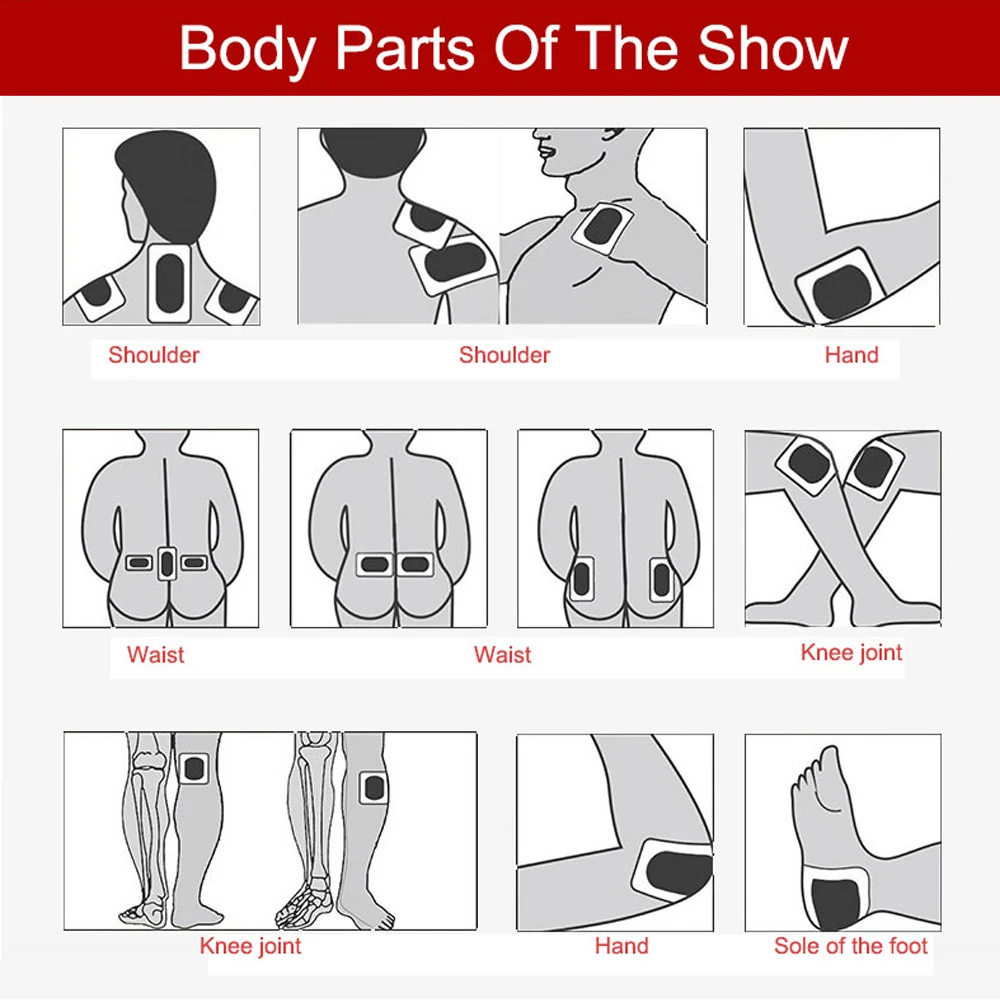 Body Parts Of The Show

Shoulder

Shoulder

Hand

Waist

Waist

Knee joint

Knee joint

Hand

Sole of the foot