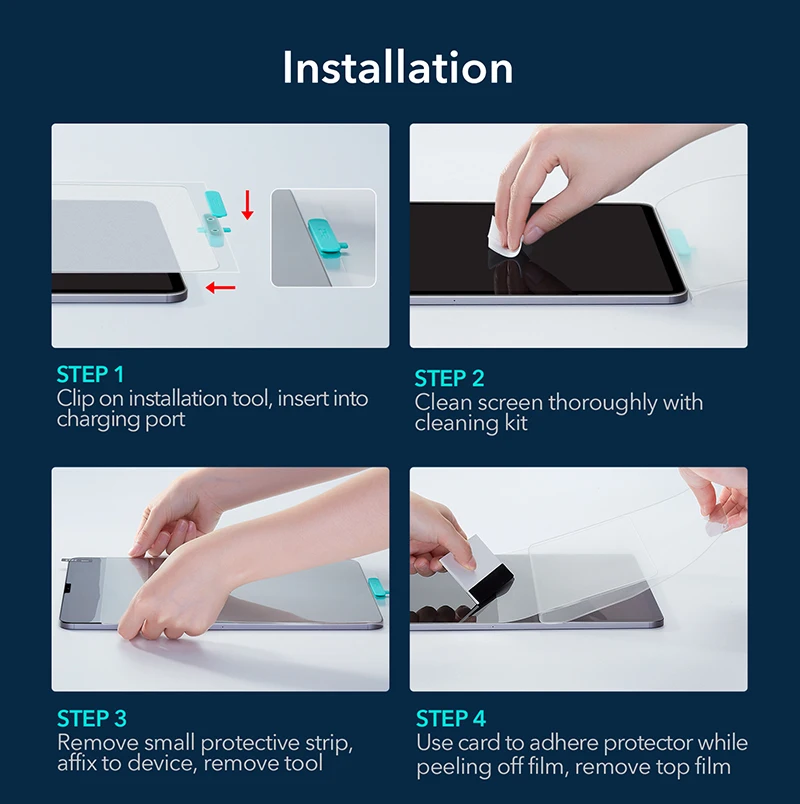 Installation

STEP 1
Clip on installation tool, insert into charging port

STEP 2
Clean screen thoroughly with cleaning kit

STEP 3
Remove small protective strip, affix to device, remove tool

STEP 4
Use card to adhere protector while peeling off film, remove top film