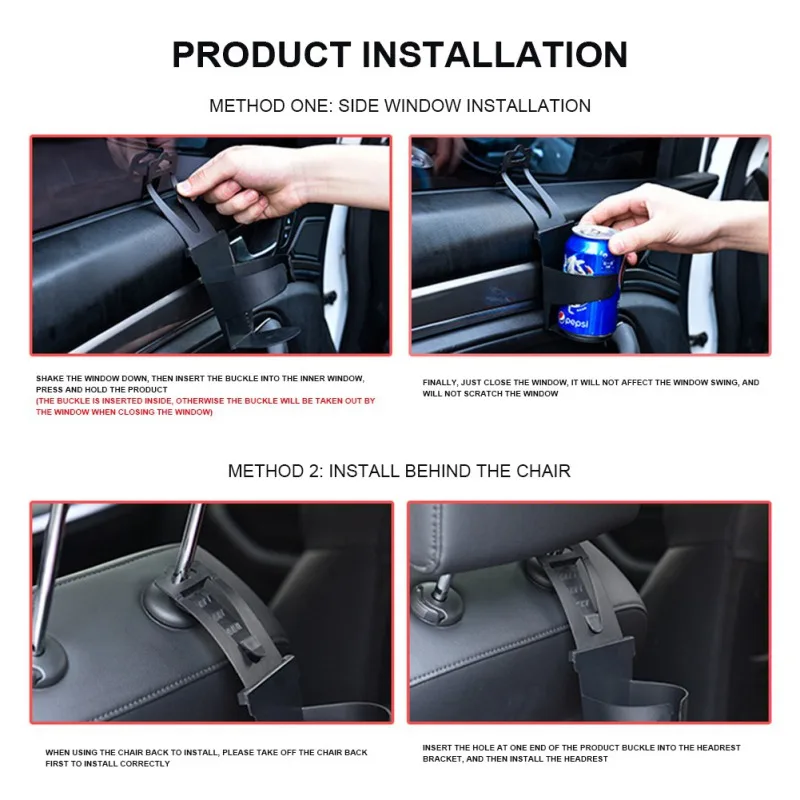 PRODUCT INSTALLATION

METHOD ONE: SIDE WINDOW INSTALLATION

pepsi

SHAKE THE WINDOW DOWN, THEN INSERT THE BUCKLE INTO THE INNER WINDOW, PRESS AND HOLD THE PRODUCT
(THE BUCKLE IS INSERTED INSIDE, OTHERWISE THE BUCKLE WILL BE TAKEN OUT BY THE WINDOW WHEN CLOSING THE WINDOW)

FINALLY, JUST CLOSE THE WINDOW, IT WILL NOT AFFECT THE WINDOW SWING, AND WILL NOT SCRATCH THE WINDOW

METHOD 2: INSTALL BEHIND THE CHAIR

WHEN USING THE CHAIR BACK TO INSTALL, PLEASE TAKE OFF THE CHAIR BACK FIRST TO INSTALL CORRECTLY

INSERT THE HOLE AT ONE END OF THE PRODUCT BUCKLE INTO THE HEADREST BRACKET, AND THEN INSTALL THE HEADREST