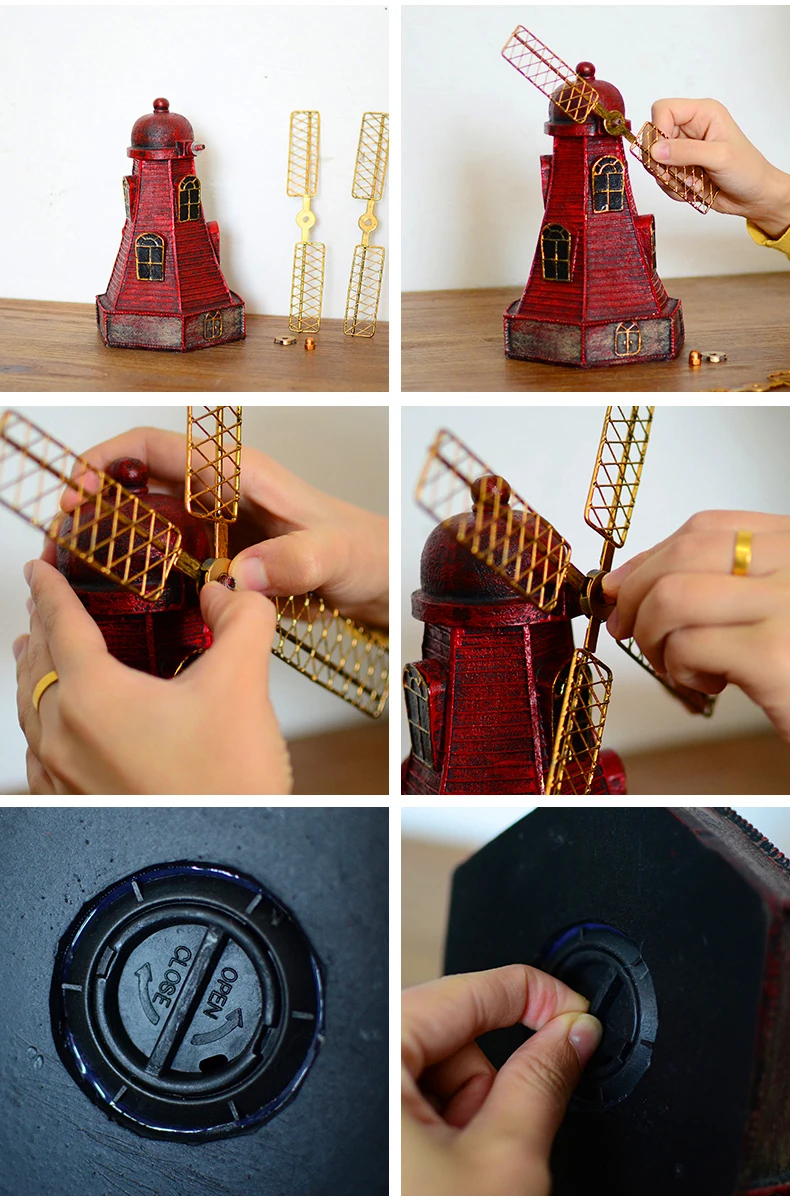 CLOSE
OPEN