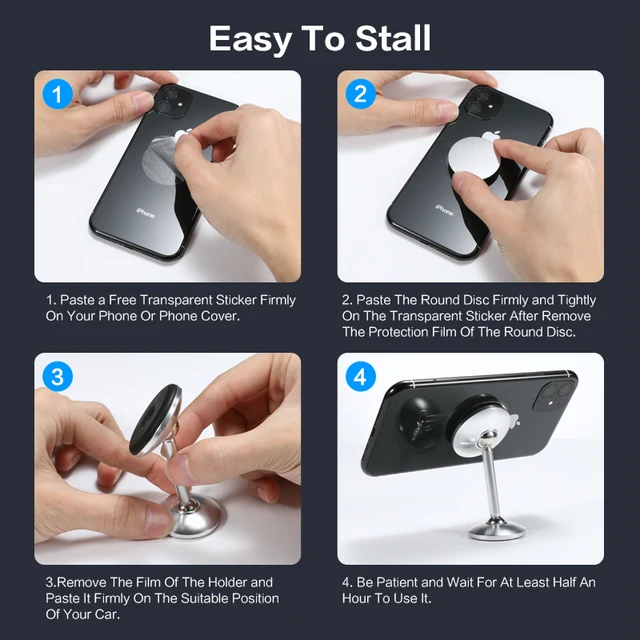 Easy To Stall

1

iPhone

1. Paste a Free Transparent Sticker Firmly On Your Phone Or Phone Cover.

2

iPhone

2. Paste The Round Disc Firmly and Tightly On The Transparent Sticker After Remove The Protection Film Of The Round Disc.

3

3.Remove The Film Of The Holder and Paste It Firmly On The Suitable Position Of Your Car.

4

4. Be Patient and Wait For At Least Half An Hour To Use It.