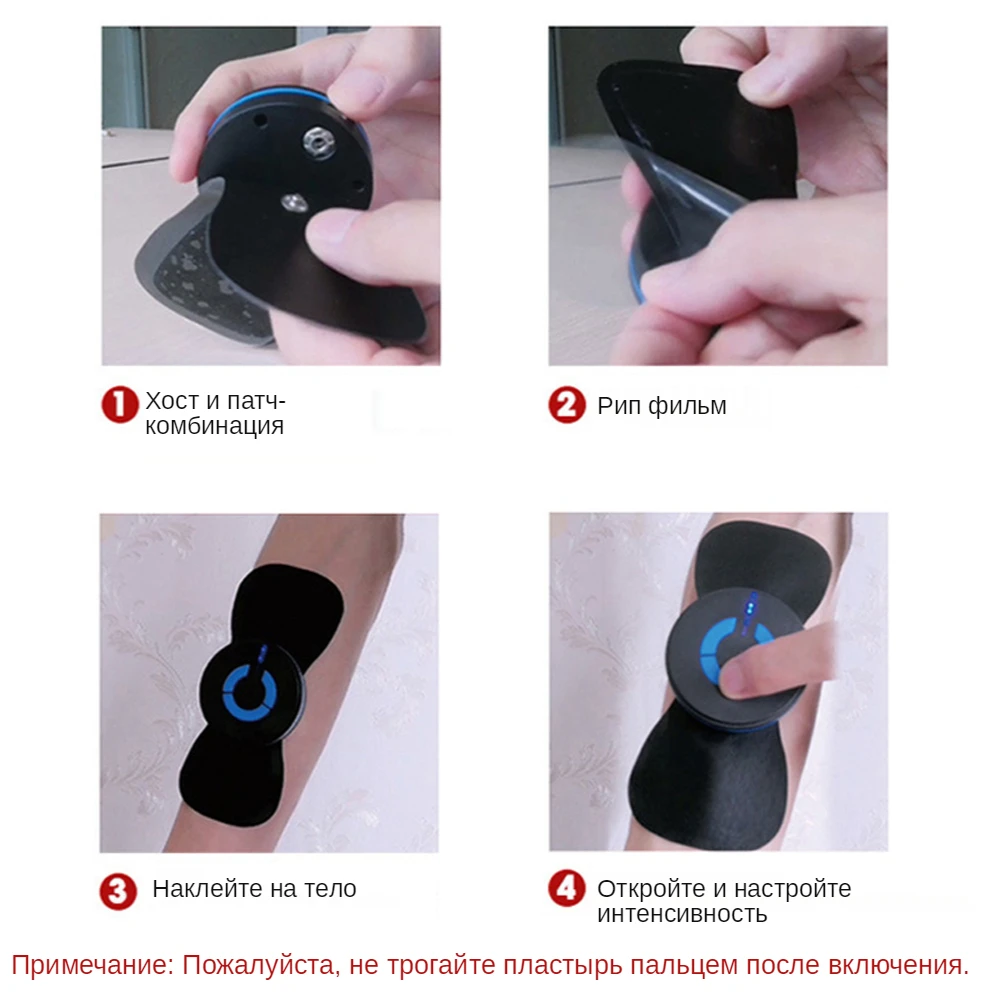 1 Хост и патч-комбинация

2 Рип фильм

3 Наклейте на тело

4 Откройте и настройте интенсивность

Примечание: Пожалуйста, не трогайте пластырь пальцем после включения.