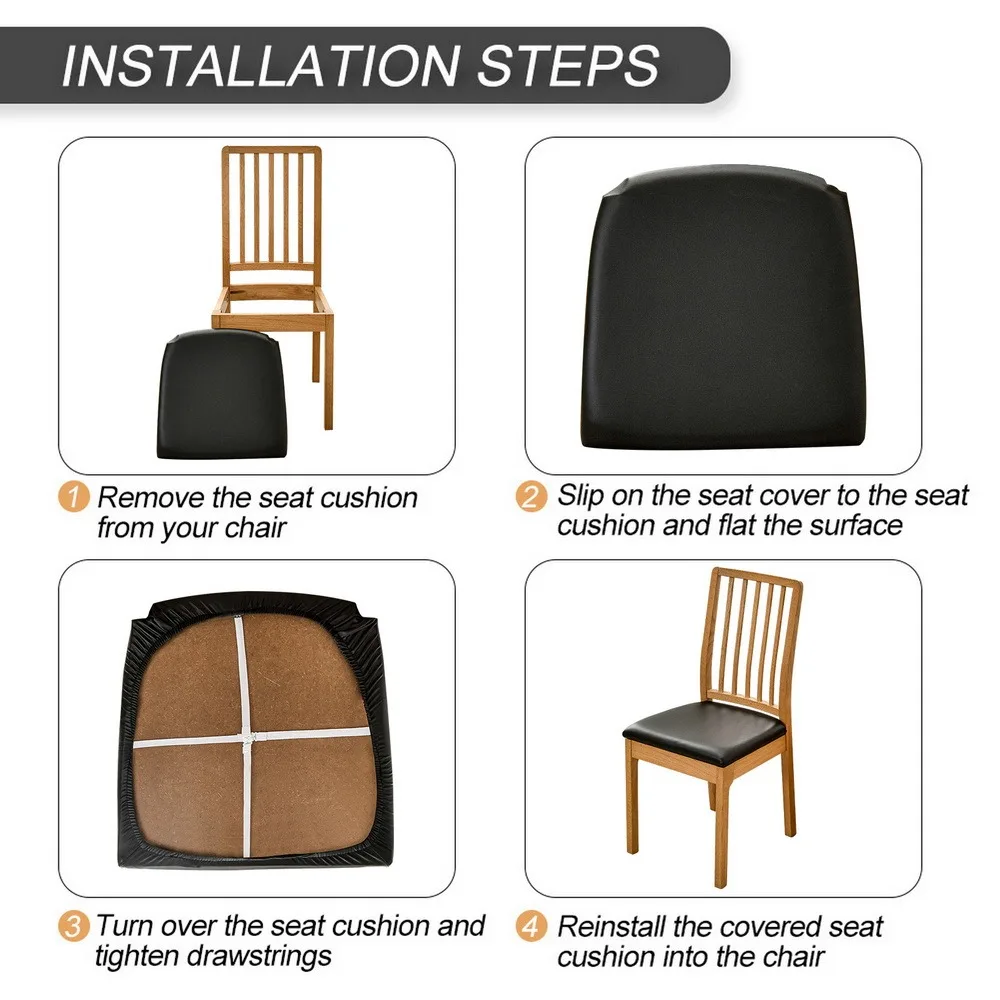 INSTALLATION STEPS

1 Remove the seat cushion from your chair

2 Slip on the seat cover to the seat cushion and flat the surface

3 Turn over the seat cushion and tighten drawstrings

4 Reinstall the covered seat cushion into the chair