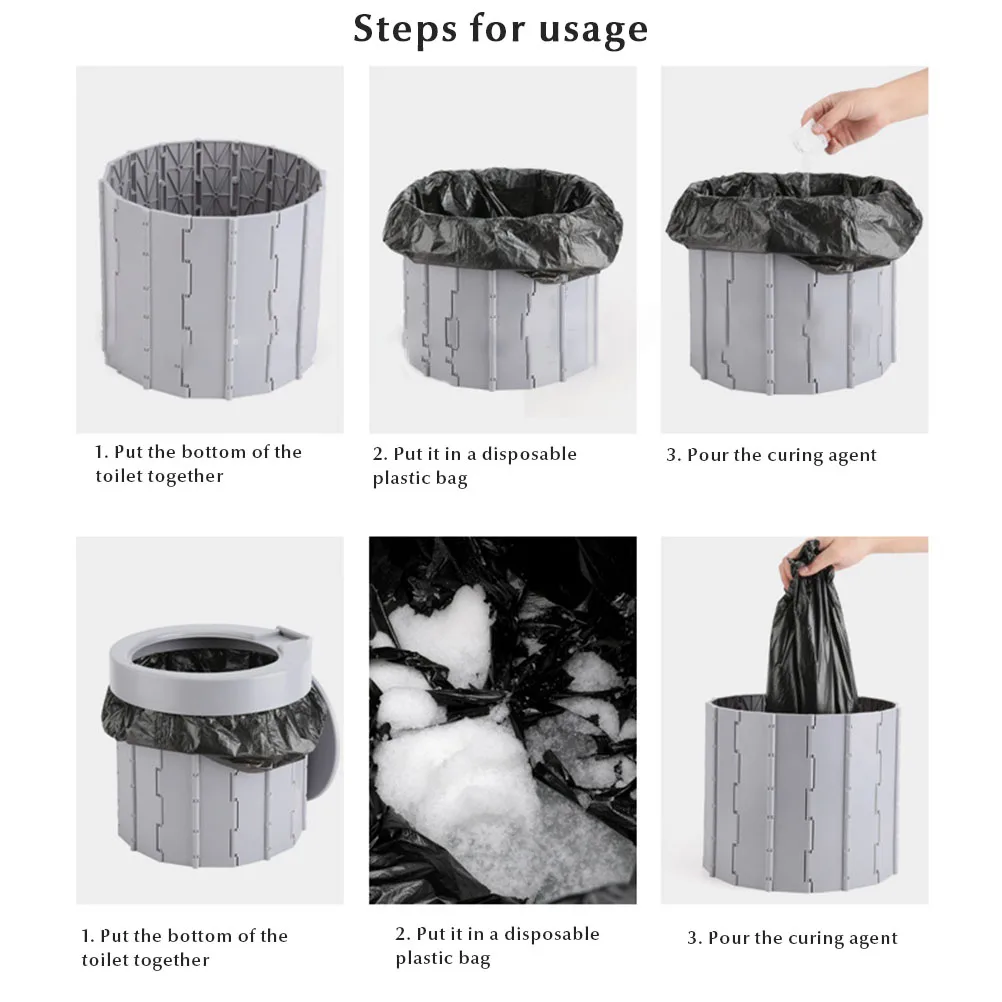 Steps for usage

1. Put the bottom of the toilet together

2. Put it in a disposable plastic bag

3. Pour the curing agent

1. Put the bottom of the toilet together

2. Put it in a disposable plastic bag

3. Pour the curing agent