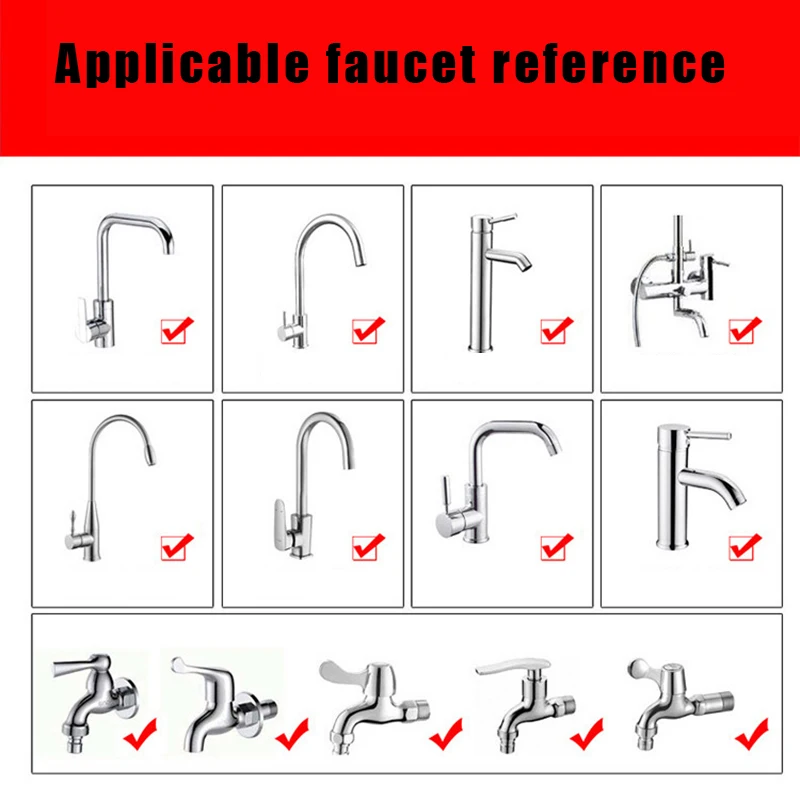 Applicable faucet reference