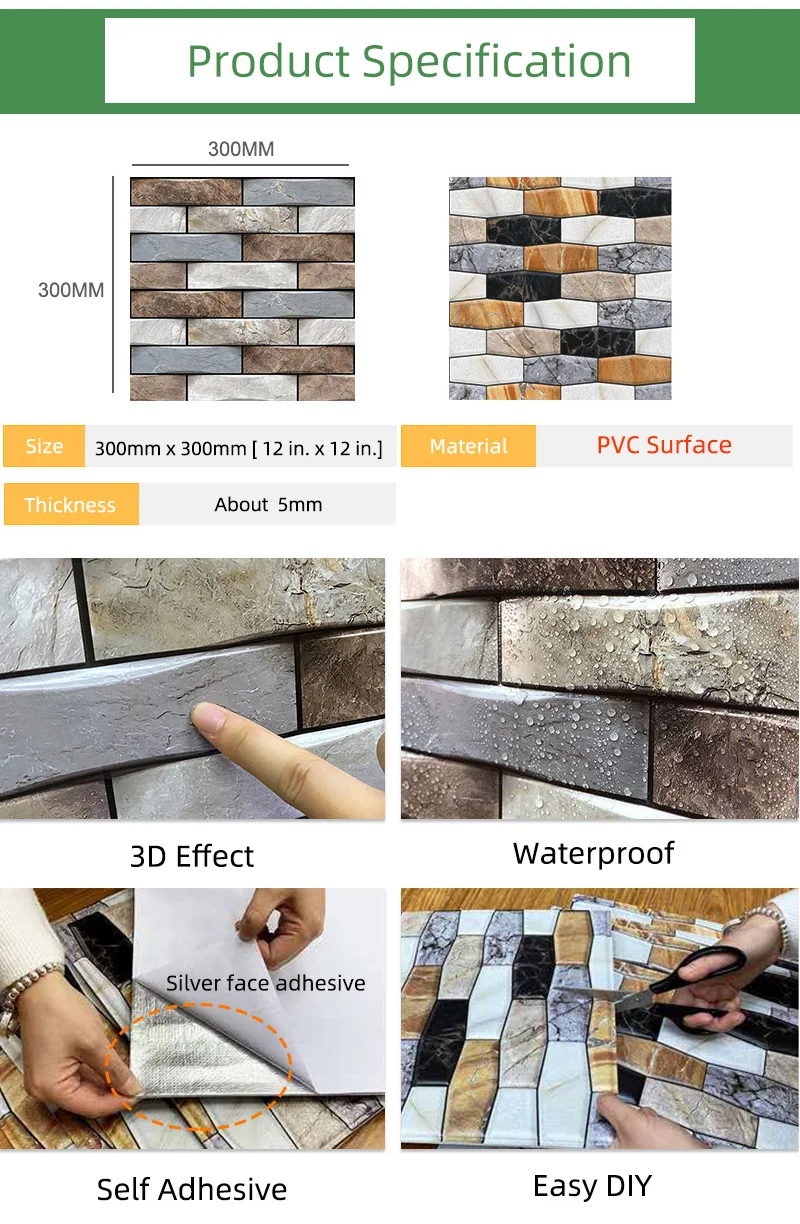 Product Specification

300MM

300MM

| Size | 300mm x 300mm [ 12 in. x 12 in.] | Material | PVC Surface |
|---|---|---|---|
| Thickness | About 5mm | | |

3D Effect

Waterproof

Silver face adhesive

Self Adhesive

Easy DIY