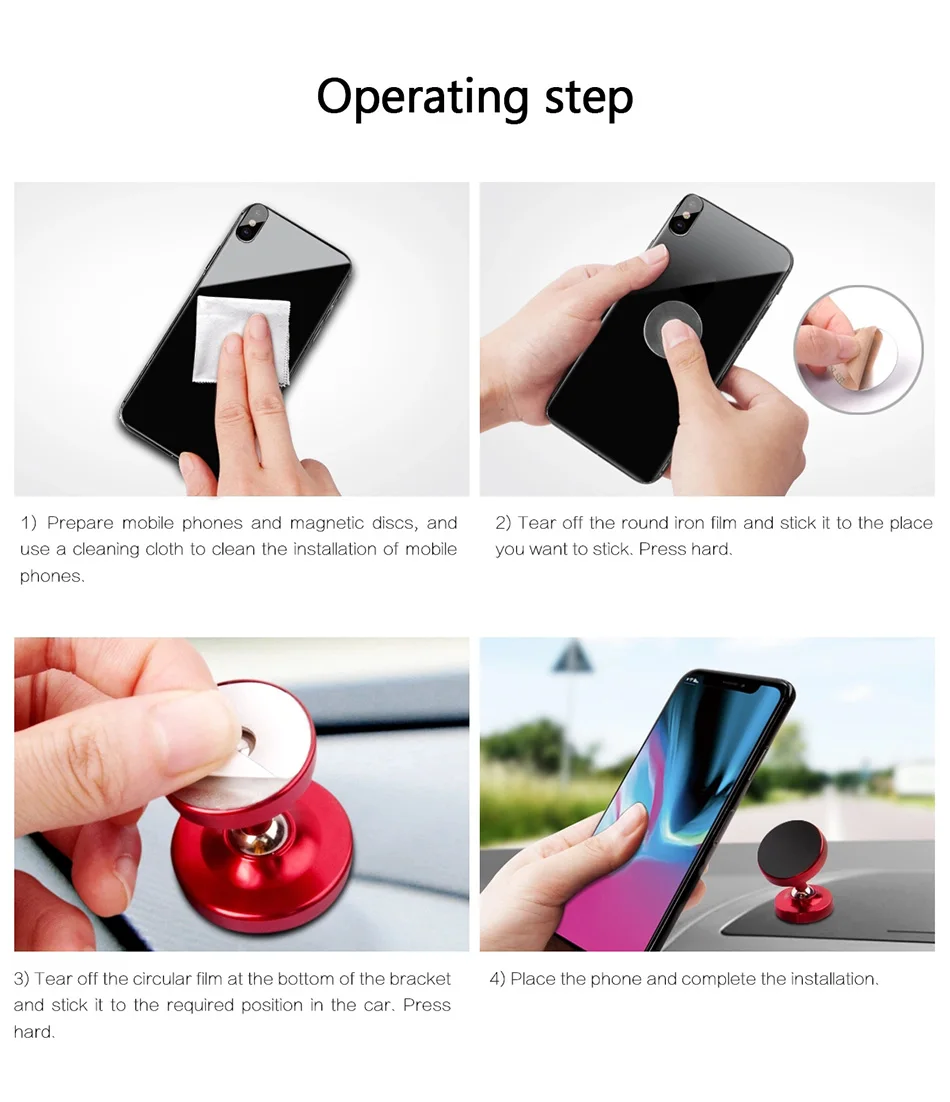 Operating step

1) Prepare mobile phones and magnetic discs, and use a cleaning cloth to clean the installation of mobile phones.

2) Tear off the round iron film and stick it to the place you want to stick. Press hard.

3) Tear off the circular film at the bottom of the bracket and stick it to the required position in the car. Press hard.

4) Place the phone and complete the installation.