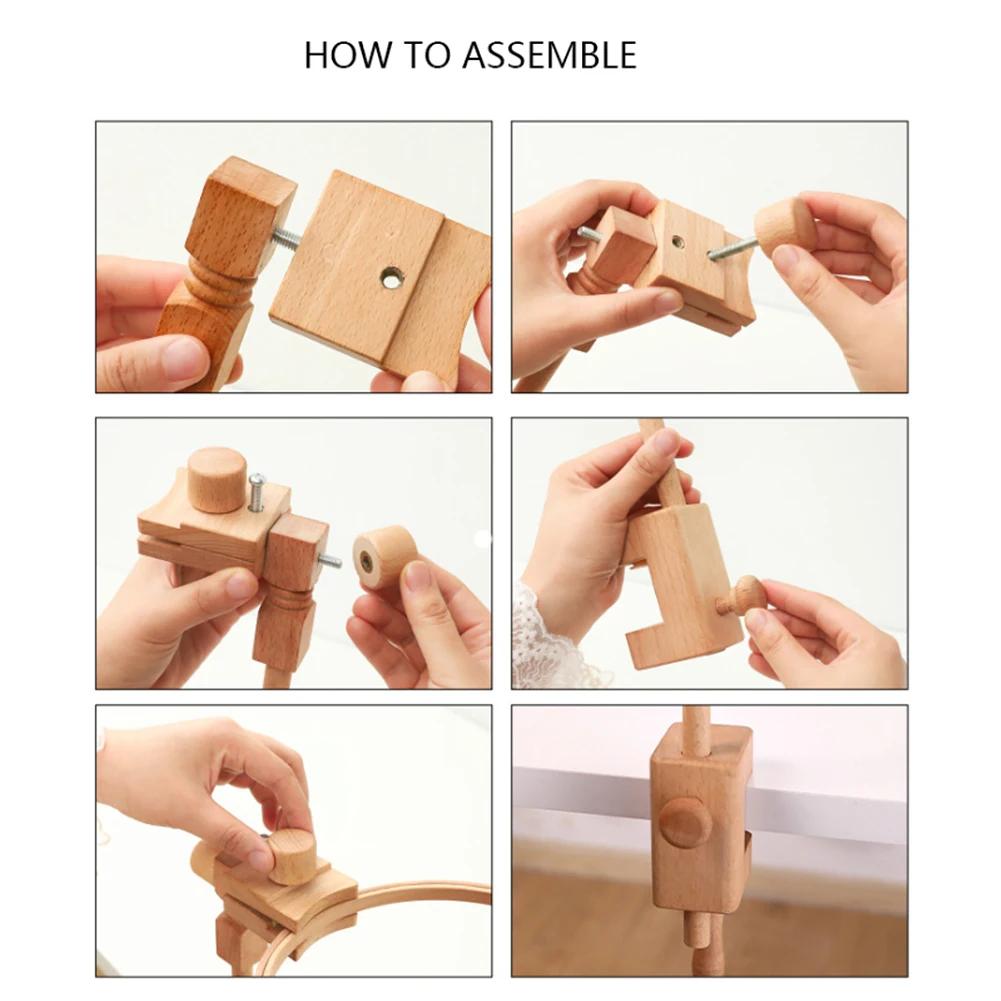 HOW TO ASSEMBLE