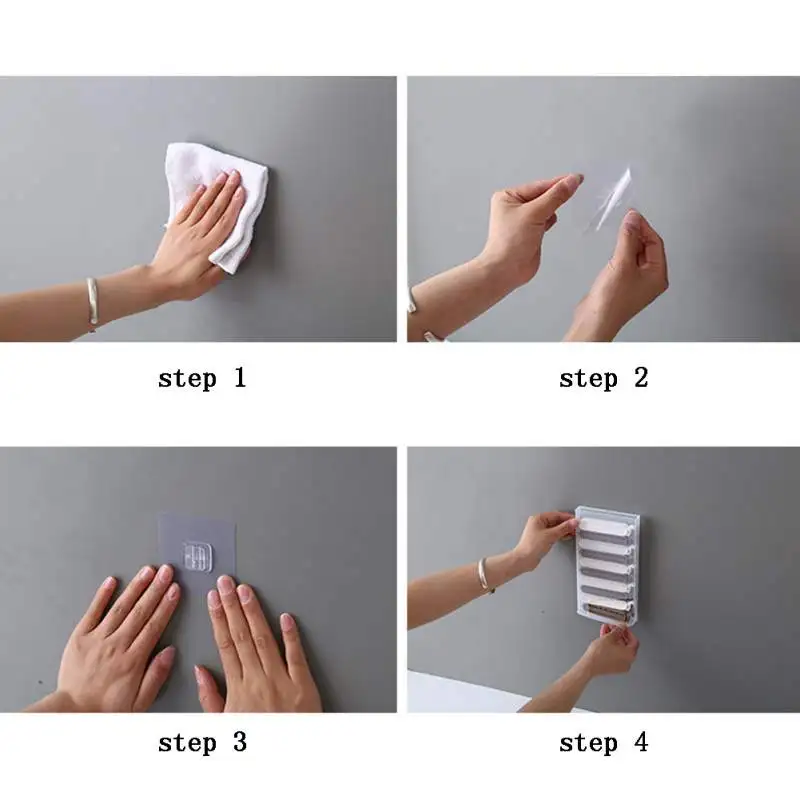 step 1

step 2

step 3

step 4