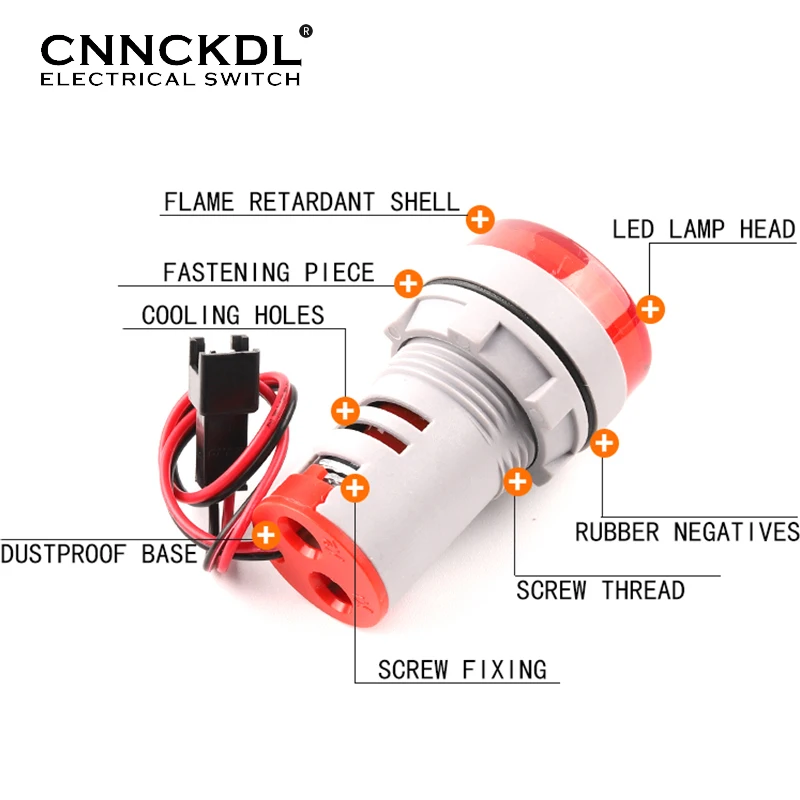 CNNCKDL®
ELECTRICAL SWITCH

FLAME RETARDANT SHELL

LED LAMP HEAD

FASTENING PIECE

COOLING HOLES

RUBBER NEGATIVES

DUSTPROOF BASE

SCREW THREAD

SCREW FIXING