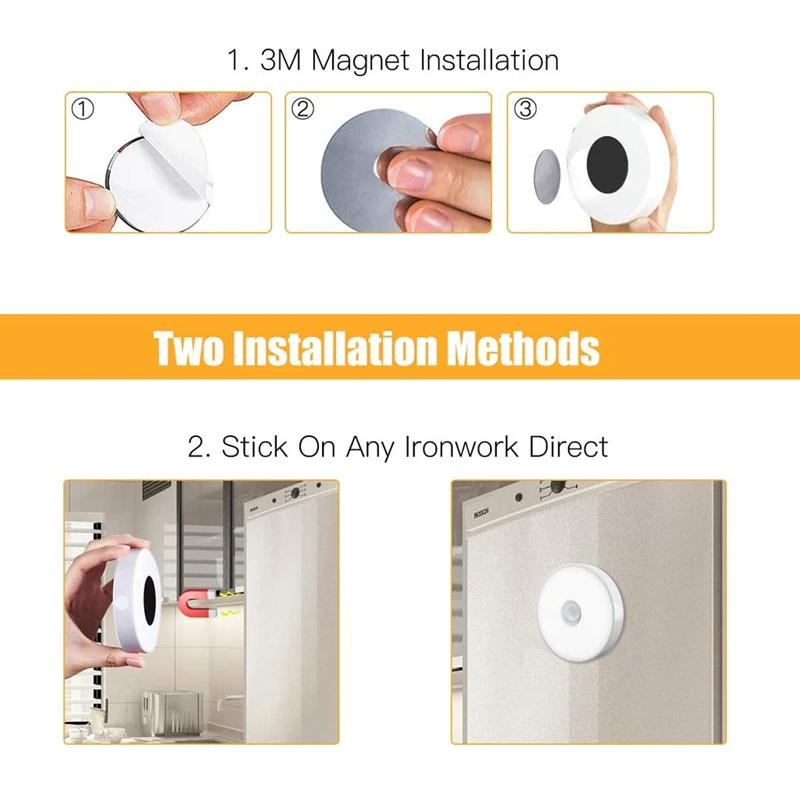 1. 3M Magnet Installation

①

②

③

Two Installation Methods

2. Stick On Any Ironwork Direct

BOSCH

BOSCH