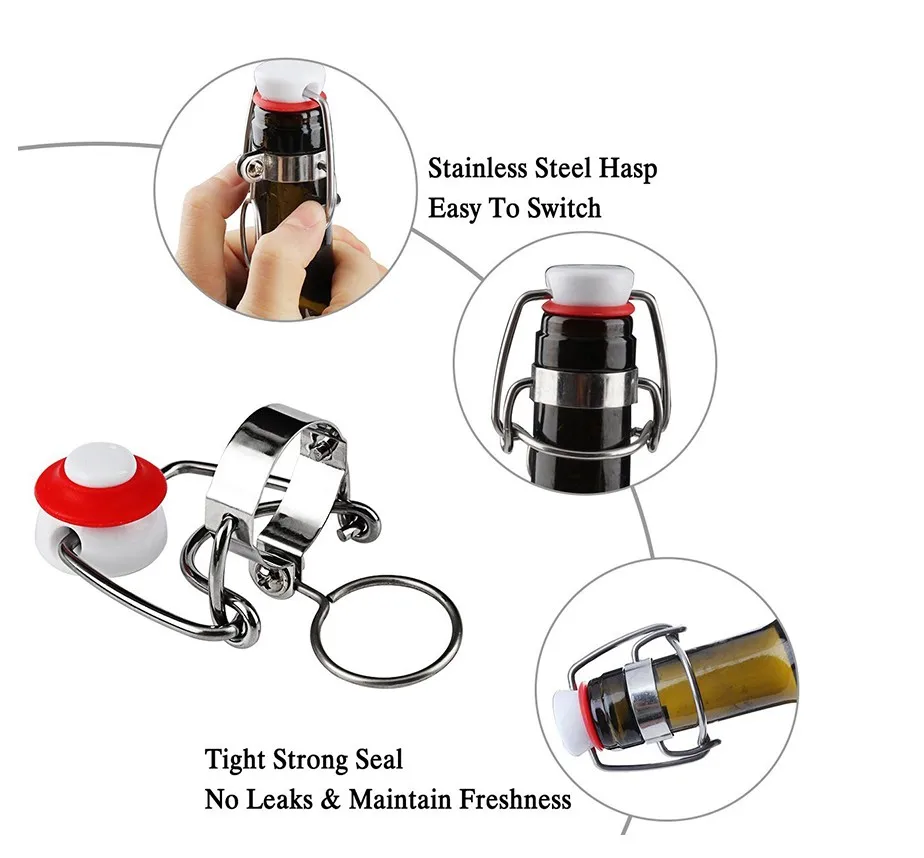 Stainless Steel Hasp
Easy To Switch

Tight Strong Seal
No Leaks & Maintain Freshness