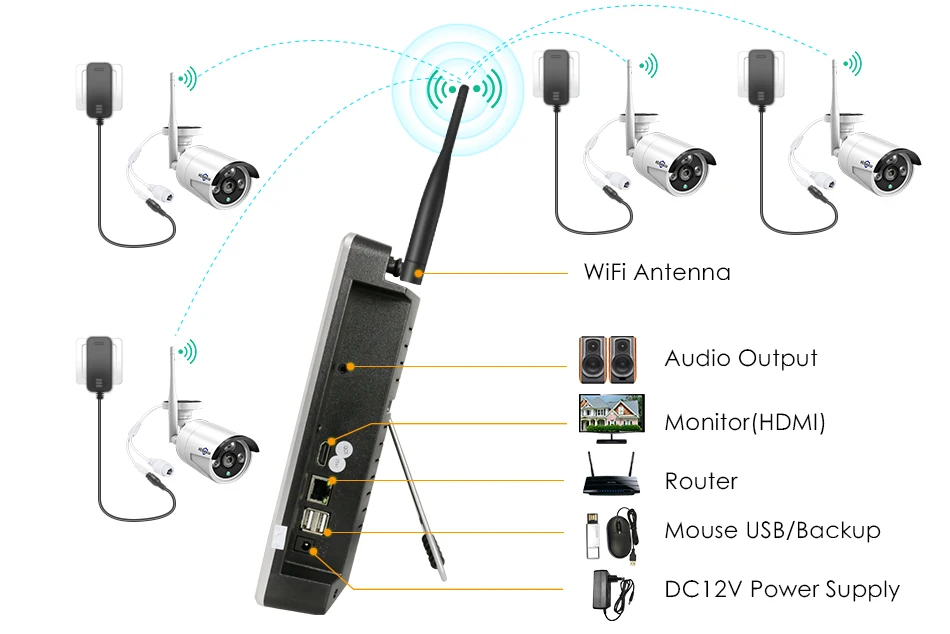 WiFi Antenna

Audio Output

Monitor(HDMI)

Router

Mouse USB/Backup

DC12V Power Supply