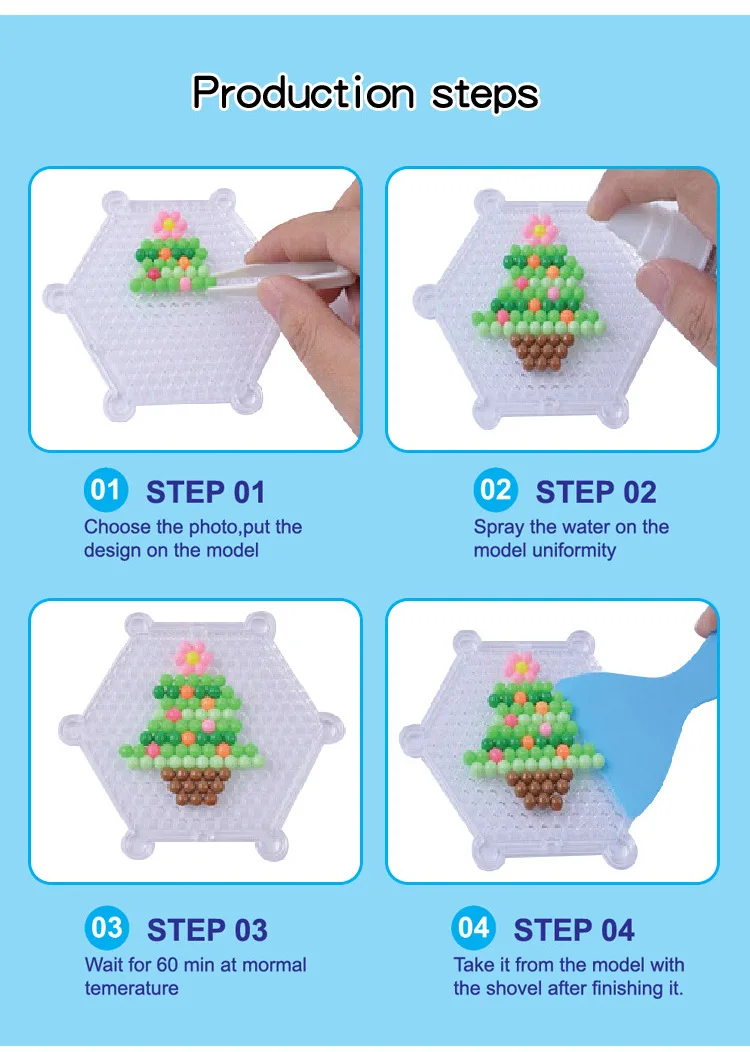 Production steps

01 STEP 01
Choose the photo,put the design on the model

02 STEP 02
Spray the water on the model uniformity

03 STEP 03
Wait for 60 min at mormal temerature

04 STEP 04
Take it from the model with the shovel after finishing it.