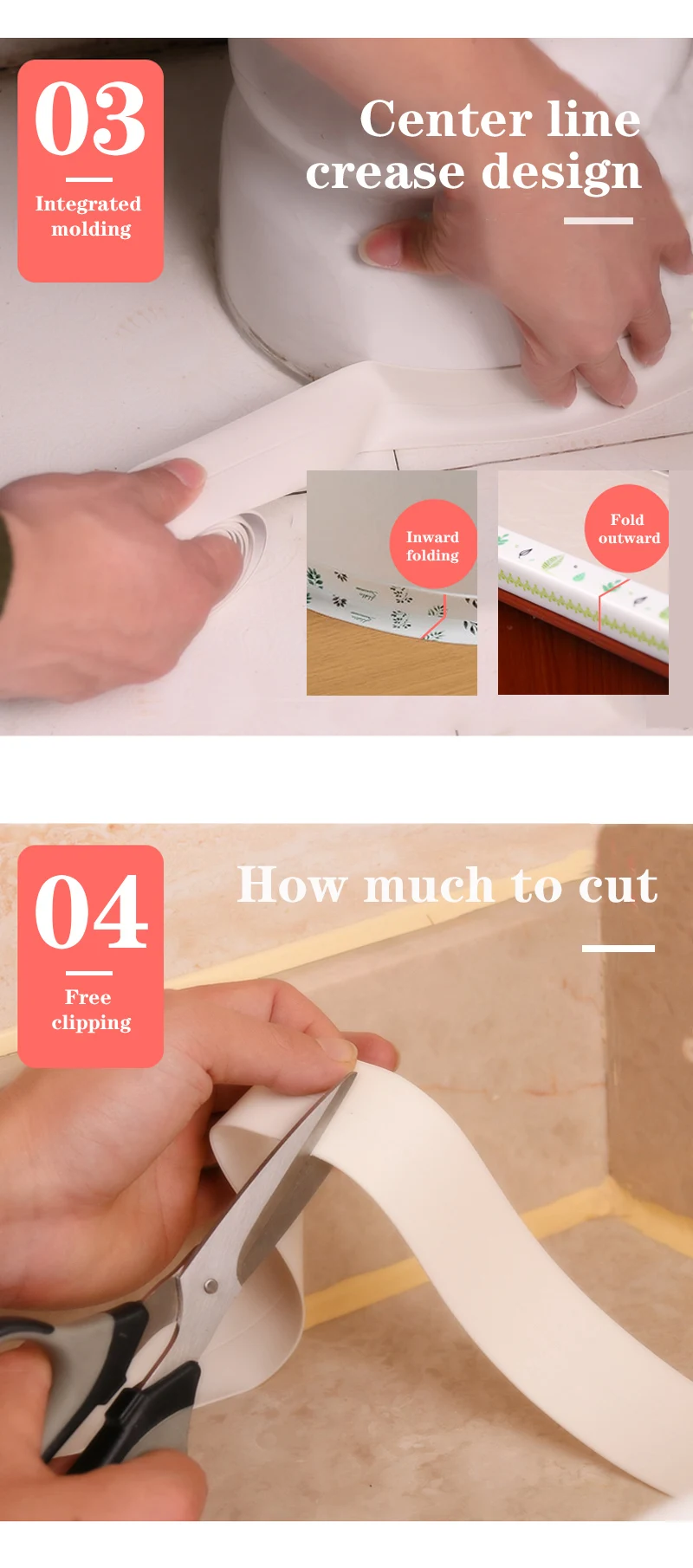 03

Integrated molding

Center line crease design

Inward folding

Fold outward

04

Free clipping

How much to cut