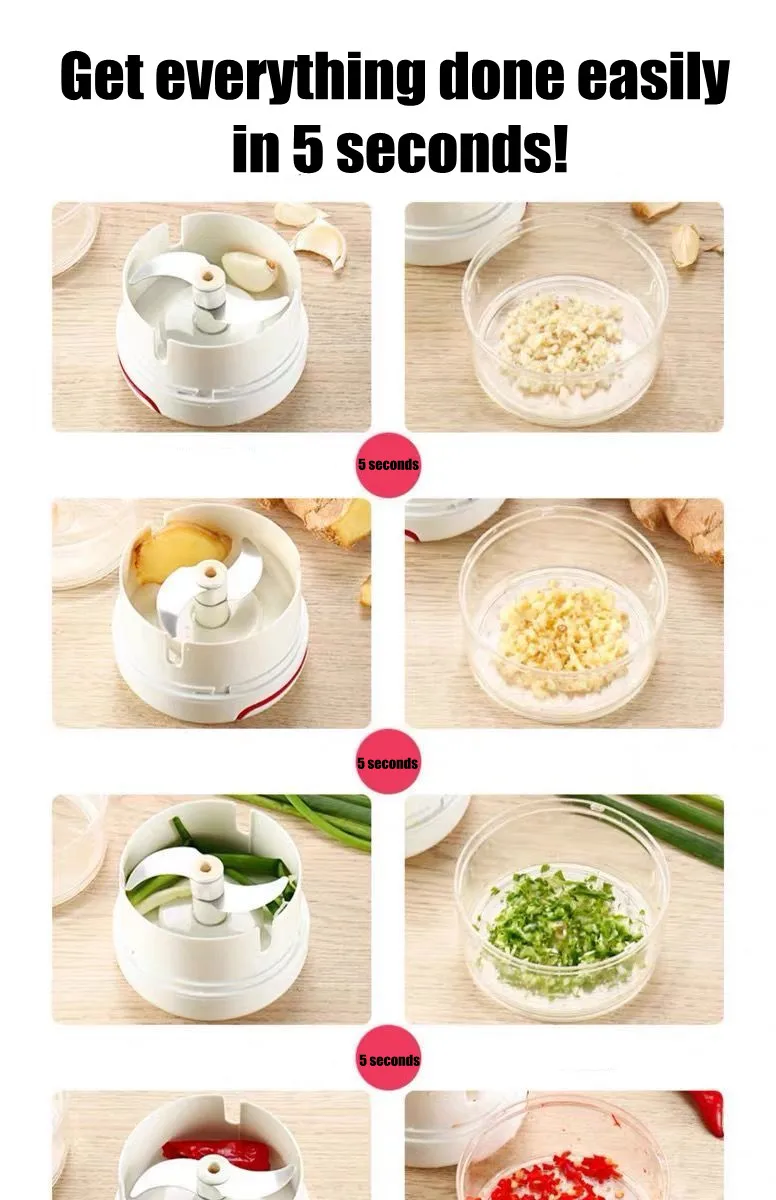 Get everything done easily in 5 seconds!

5 seconds

5 seconds

5 seconds