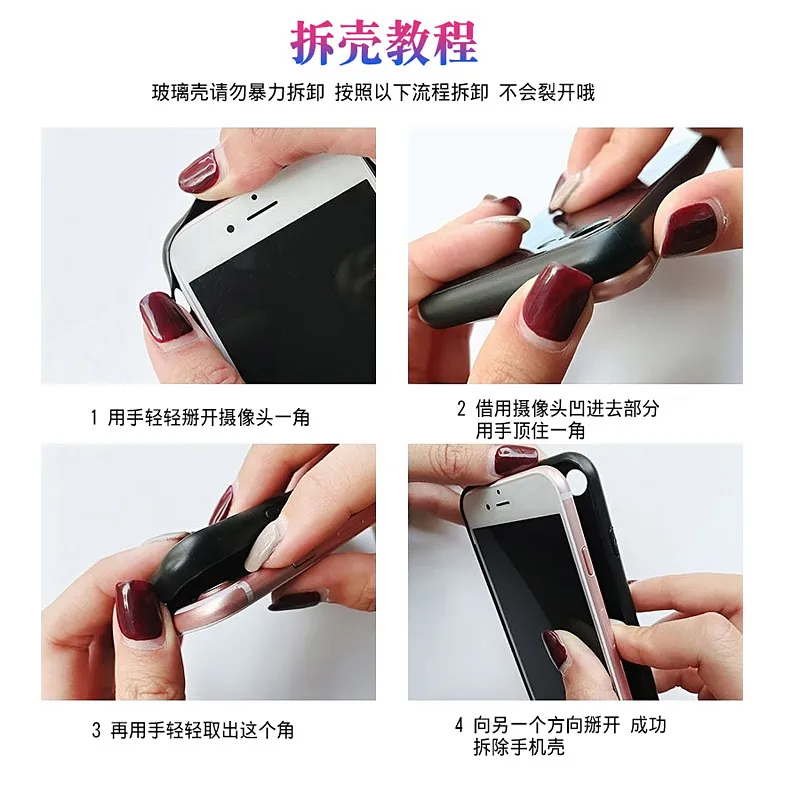 拆壳教程

玻璃壳请勿暴力拆卸 按照以下流程拆卸 不会裂开哦

1 用手轻轻掰开摄像头一角

2 借用摄像头凹进去部分
用手顶住一角

3 再用手轻轻取出这个角

4 向另一个方向掰开 成功
拆除手机壳