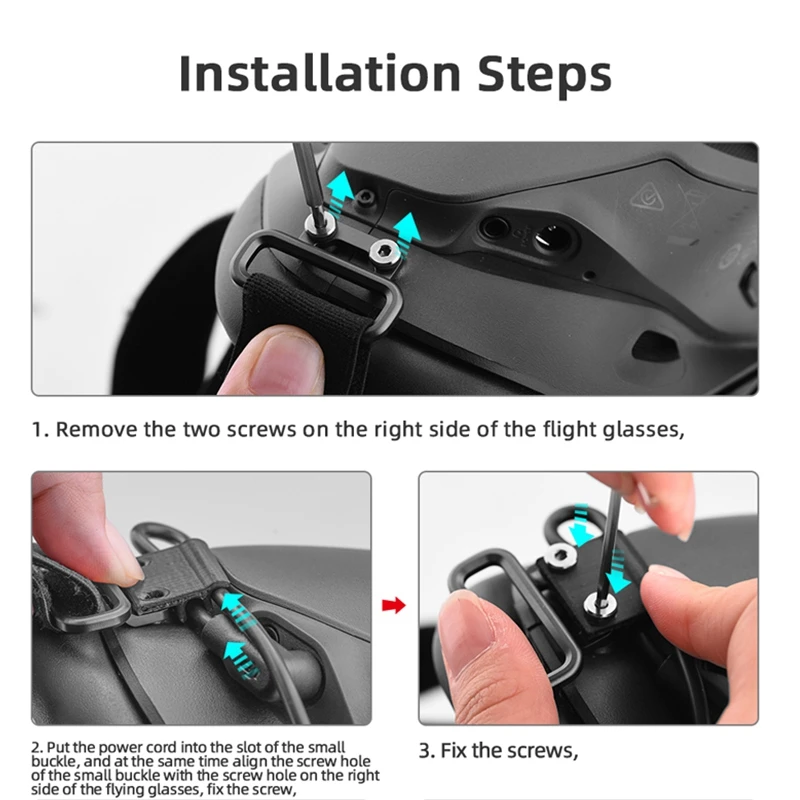 Installation Steps

1. Remove the two screws on the right side of the flight glasses,

2. Put the power cord into the slot of the small buckle, and at the same time align the screw hole of the small buckle with the screw hole on the right side of the flying glasses, fix the screw,

3. Fix the screws,