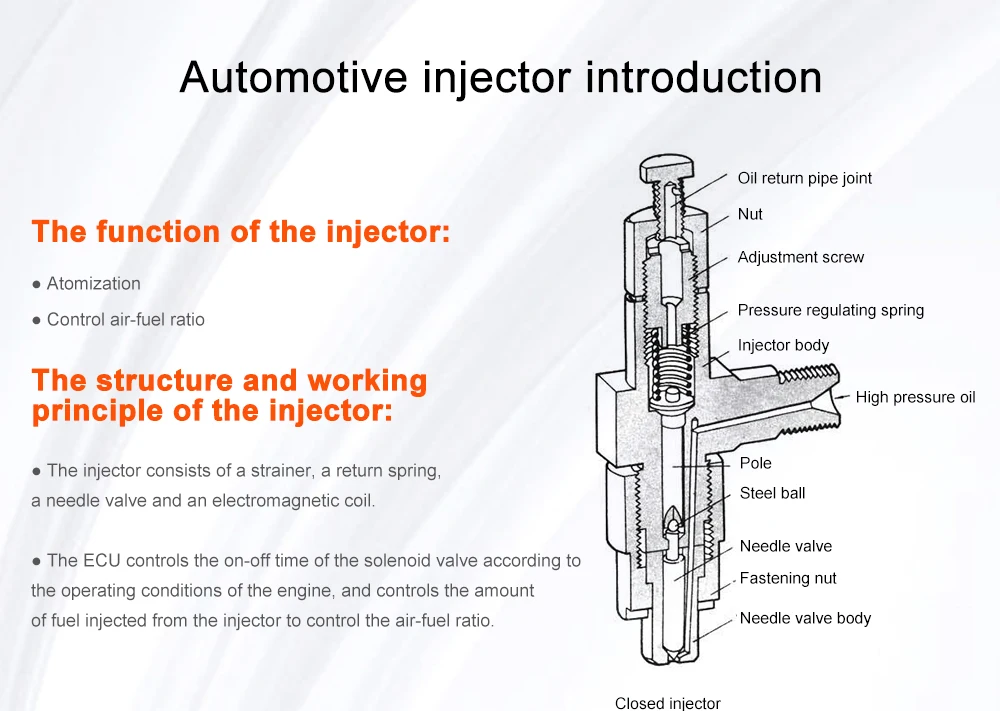 Automotive injector introduction

The function of the injector:

● Atomization

● Control air-fuel ratio

The structure and working principle of the injector:

● The injector consists of a strainer, a return spring, a needle valve and an electromagnetic coil.

● The ECU controls the on-off time of the solenoid valve according to the operating conditions of the engine, and controls the amount of fuel injected from the injector to control the air-fuel ratio.

Oil return pipe joint
Nut
Adjustment screw
Pressure regulating spring
Injector body
High pressure oil
Pole
Steel ball
Needle valve
Fastening nut
Needle valve body

Closed injector