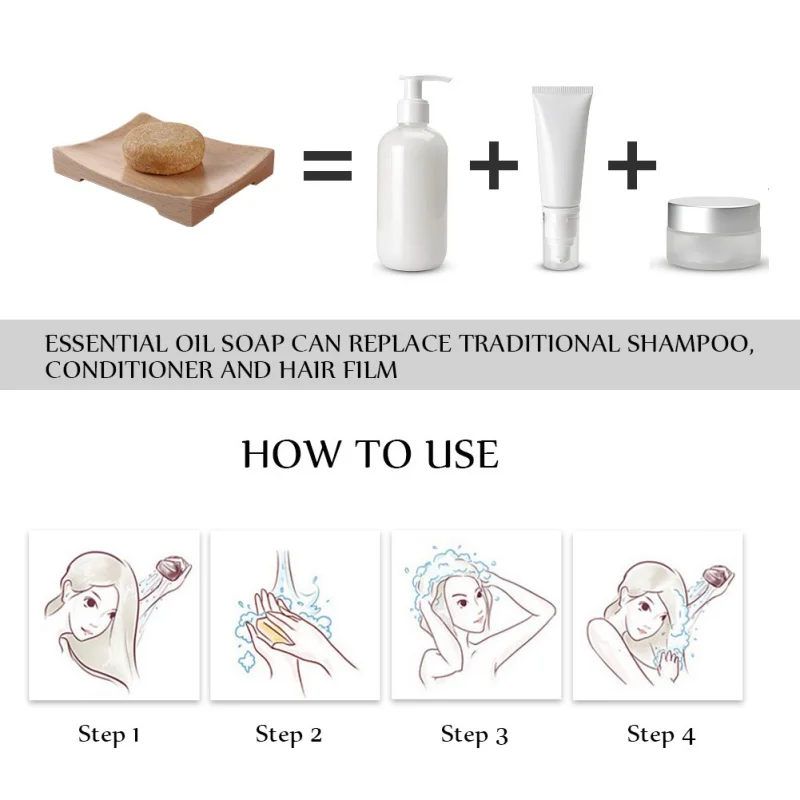 =
+
+

ESSENTIAL OIL SOAP CAN REPLACE TRADITIONAL SHAMPOO, CONDITIONER AND HAIR FILM

HOW TO USE

Step 1
Step 2
Step 3
Step 4