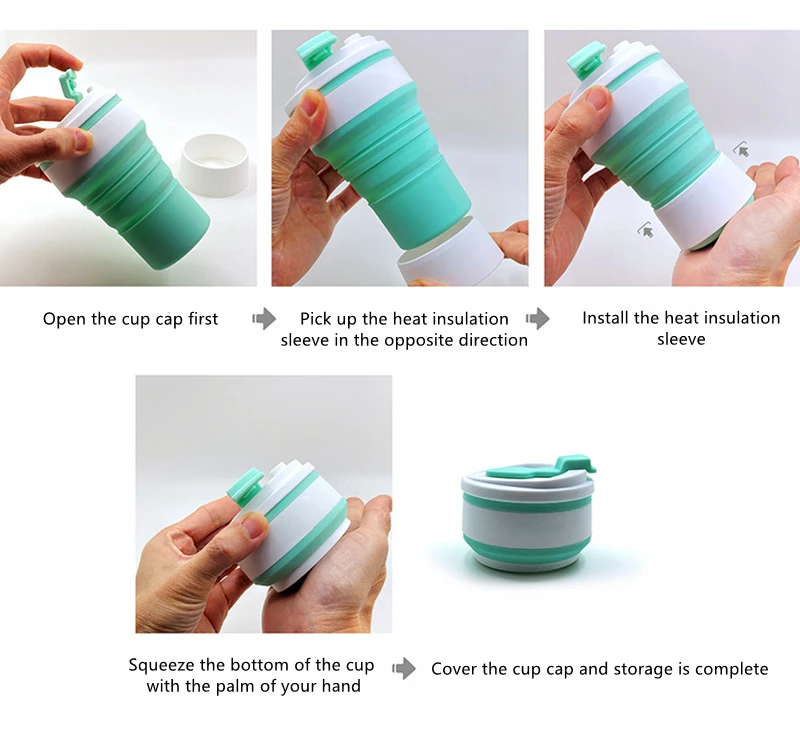 Open the cup cap first

Pick up the heat insulation sleeve in the opposite direction

Install the heat insulation sleeve

Squeeze the bottom of the cup with the palm of your hand

Cover the cup cap and storage is complete