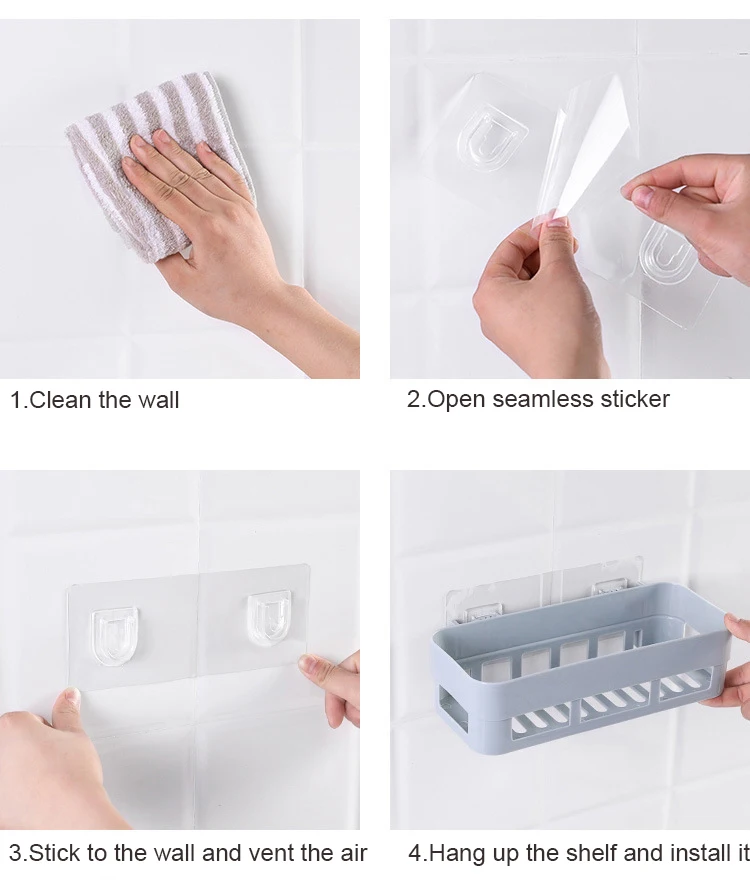 1.Clean the wall

2.Open seamless sticker

3.Stick to the wall and vent the air

4.Hang up the shelf and install it