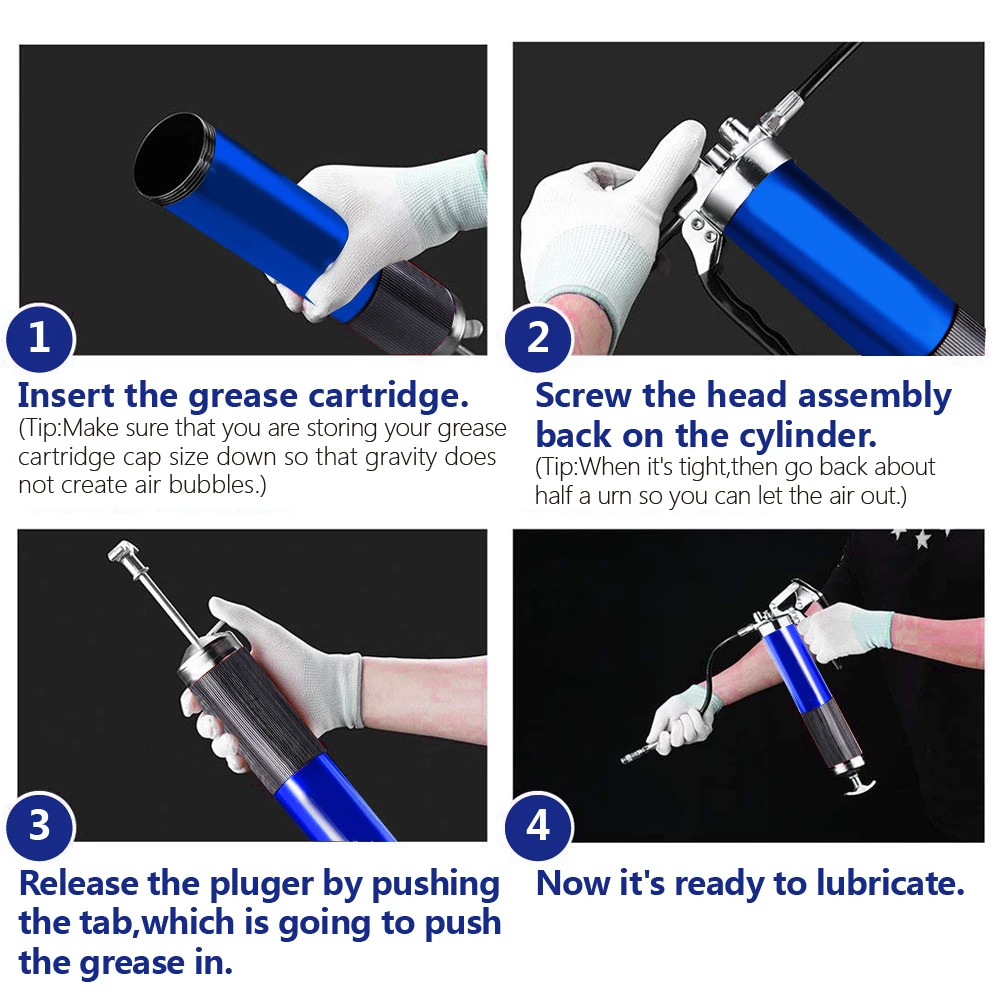 1

Insert the grease cartridge.
(Tip:Make sure that you are storing your grease cartridge cap size down so that gravity does not create air bubbles.)

2

Screw the head assembly back on the cylinder.
(Tip:When it's tight,then go back about half a urn so you can let the air out.)

3

Release the pluger by pushing the tab,which is going to push the grease in.

4

Now it's ready to lubricate.