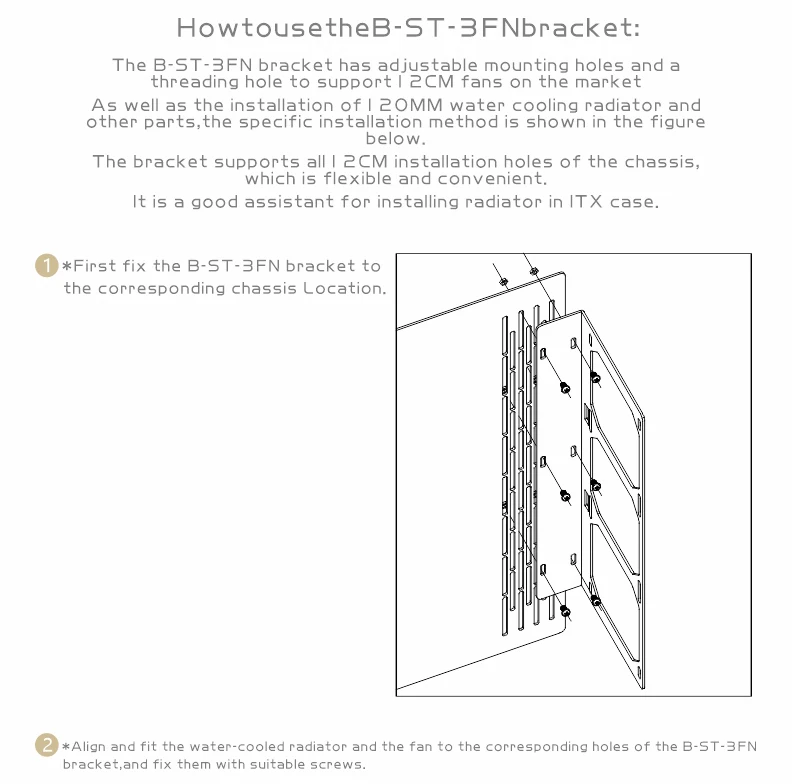 HowtousetheB-ST-3FNbracket:

The B-ST-3FN bracket has adjustable mounting holes and a threading hole to support 12CM fans on the market

As well as the installation of 120MM water cooling radiator and other parts,the specific installation method is shown in the figure below.

The bracket supports all 12CM installation holes of the chassis, which is flexible and convenient.

It is a good assistant for installing radiator in ITX case.

1 *First fix the B-ST-3FN bracket to the corresponding chassis Location.

2 *Align and fit the water-cooled radiator and the fan to the corresponding holes of the B-ST-3FN bracket,and fix them with suitable screws.