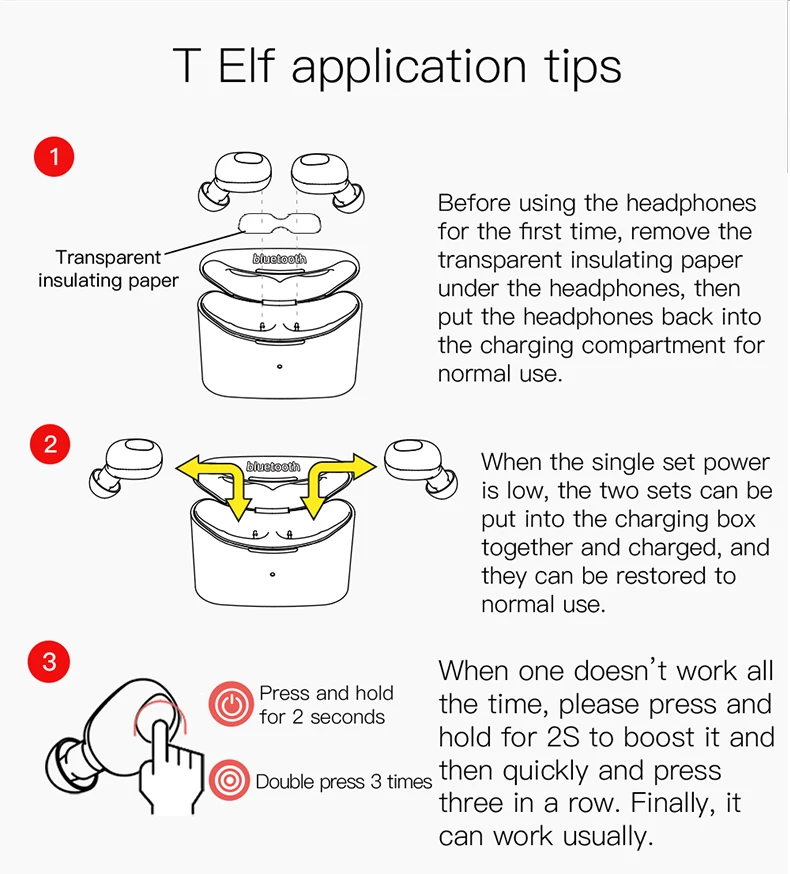 T Elf application tips

1

Transparent insulating paper

bluetooth

Before using the headphones for the first time, remove the transparent insulating paper under the headphones, then put the headphones back into the charging compartment for normal use.

2

bluetooth

When the single set power is low, the two sets can be put into the charging box together and charged, and they can be restored to normal use.

3

Press and hold for 2 seconds

Double press 3 times

When one doesn't work all the time, please press and hold for 2S to boost it and then quickly and press three in a row. Finally, it can work usually.