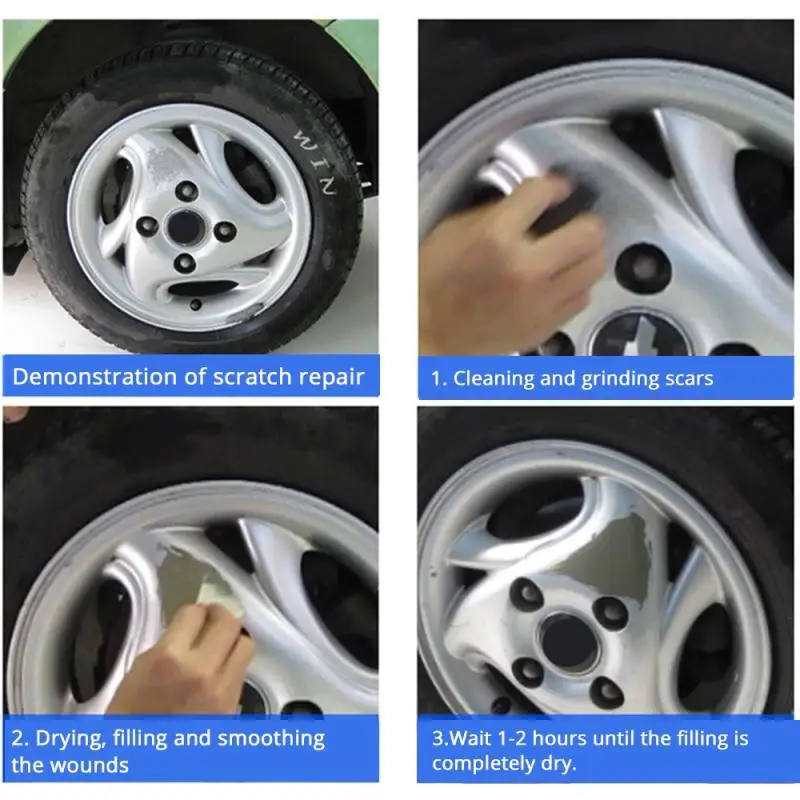 WIN

Demonstration of scratch repair

1. Cleaning and grinding scars

2. Drying, filling and smoothing the wounds

3.Wait 1-2 hours until the filling is completely dry.