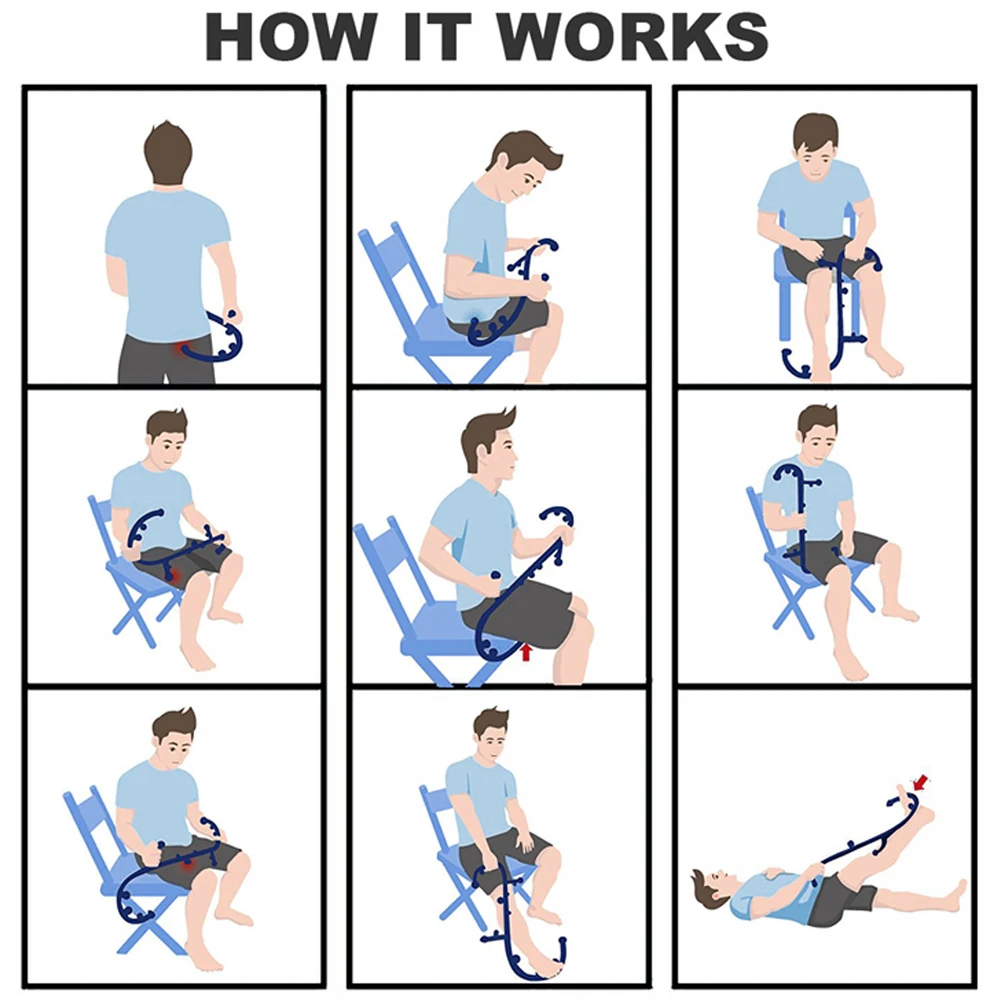 HOW IT WORKS