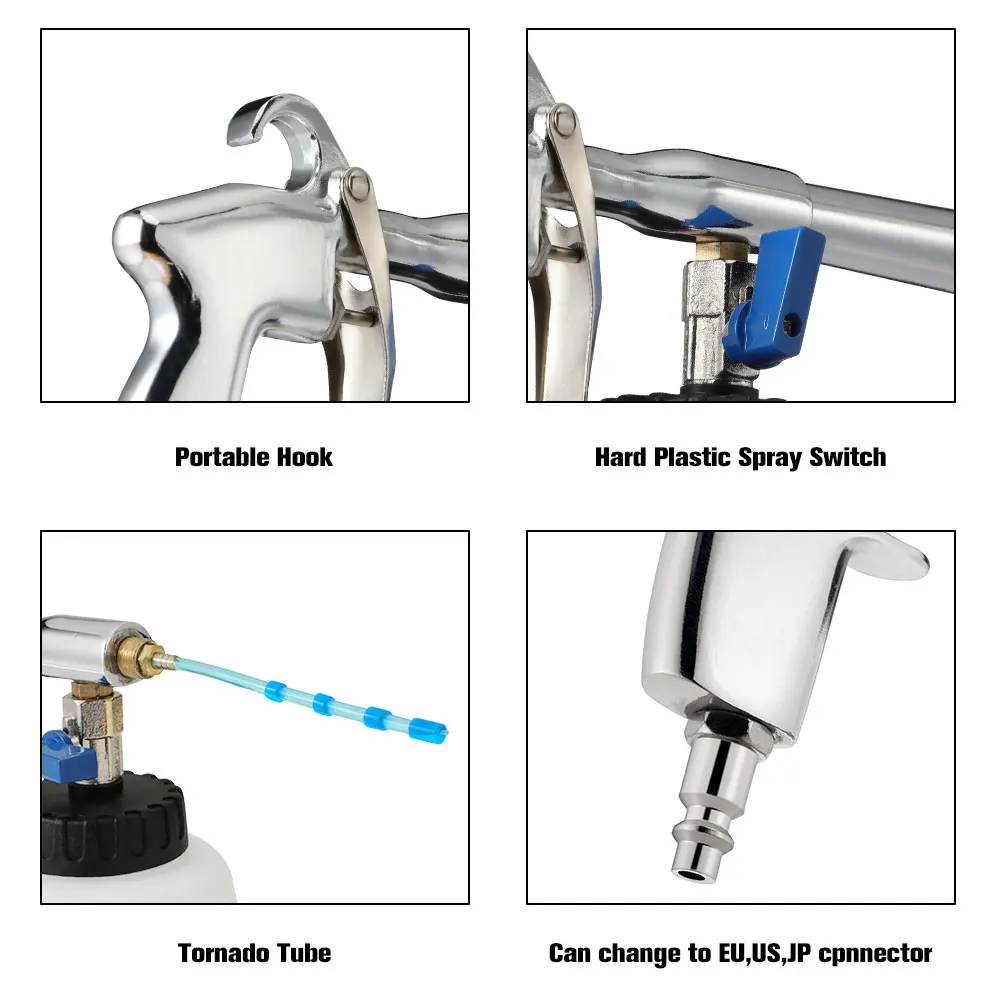 Portable Hook

Hard Plastic Spray Switch

Tornado Tube

Can change to EU,US,JP cpnnector