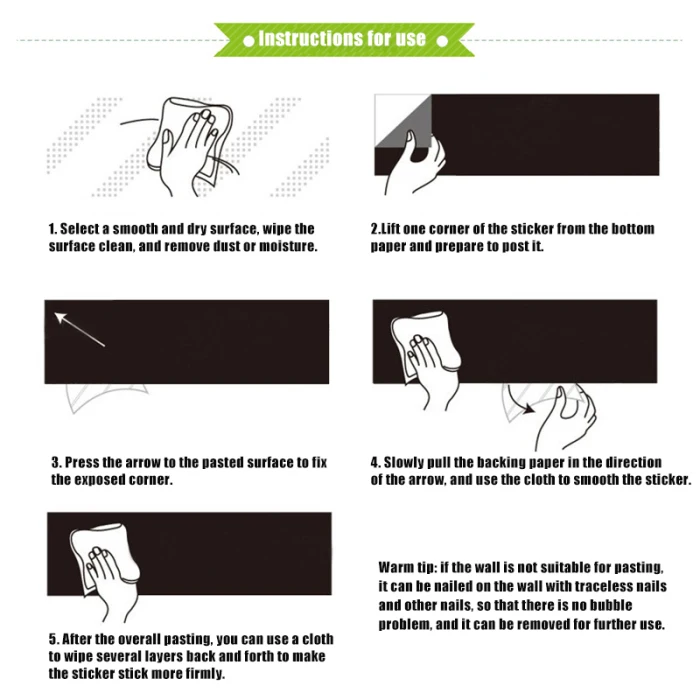 Instructions for use

1. Select a smooth and dry surface, wipe the surface clean, and remove dust or moisture.

2.Lift one corner of the sticker from the bottom paper and prepare to post it.

3. Press the arrow to the pasted surface to fix the exposed corner.

4. Slowly pull the backing paper in the direction of the arrow, and use the cloth to smooth the sticker.

5. After the overall pasting, you can use a cloth to wipe several layers back and forth to make the sticker stick more firmly.

Warm tip: if the wall is not suitable for pasting, it can be nailed on the wall with traceless nails and other nails, so that there is no bubble problem, and it can be removed for further use.