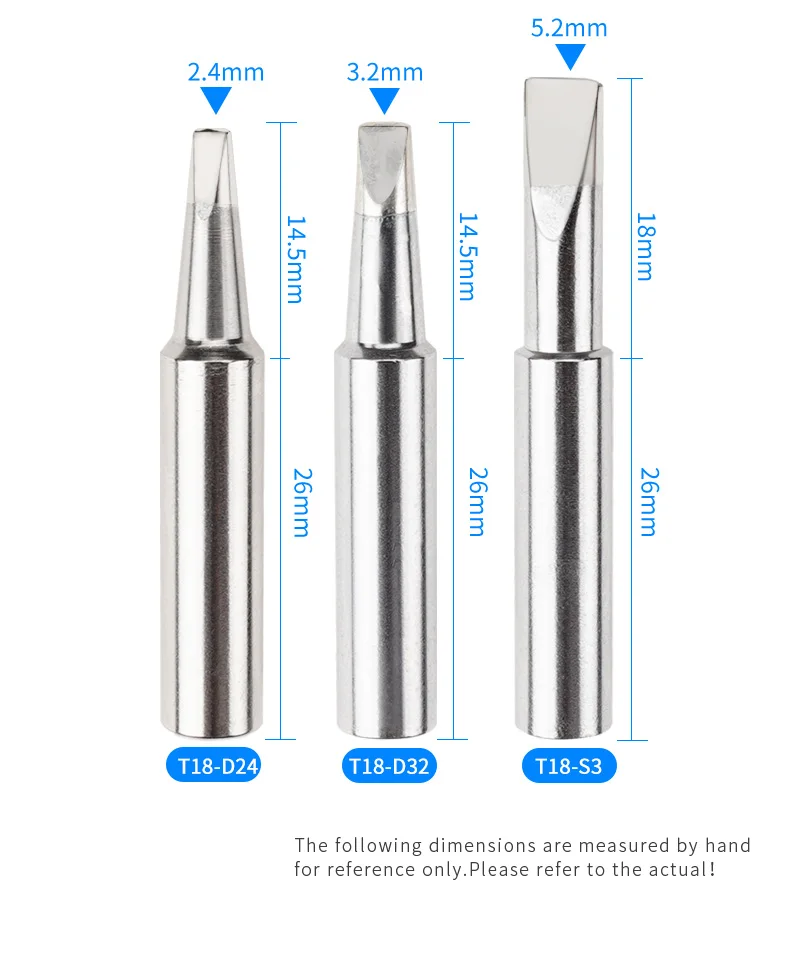 2.4mm
14.5mm
26mm
T18-D24

3.2mm
14.5mm
26mm
T18-D32

5.2mm
18mm
26mm
T18-S3

The following dimensions are measured by hand for reference only.Please refer to the actual!