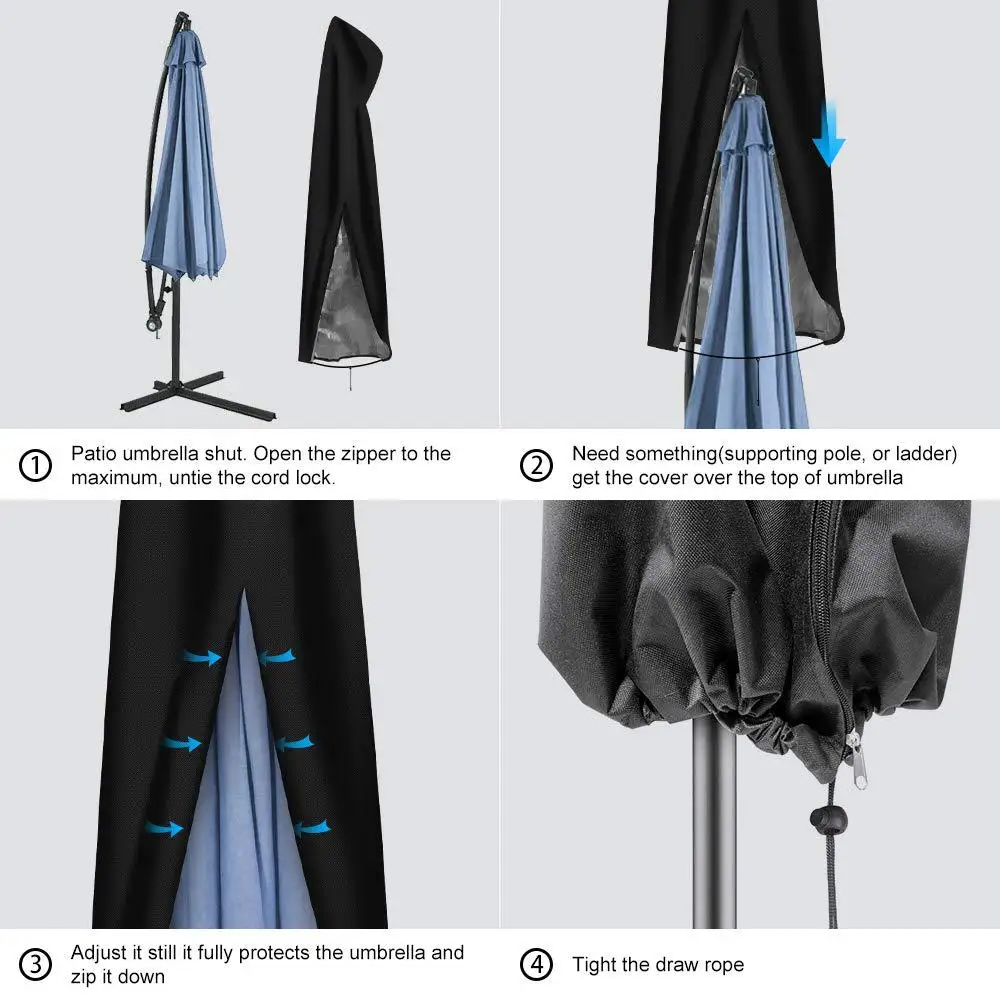 ① Patio umbrella shut. Open the zipper to the maximum, untie the cord lock.

② Need something(supporting pole, or ladder) get the cover over the top of umbrella

③ Adjust it still it fully protects the umbrella and zip it down

④ Tight the draw rope