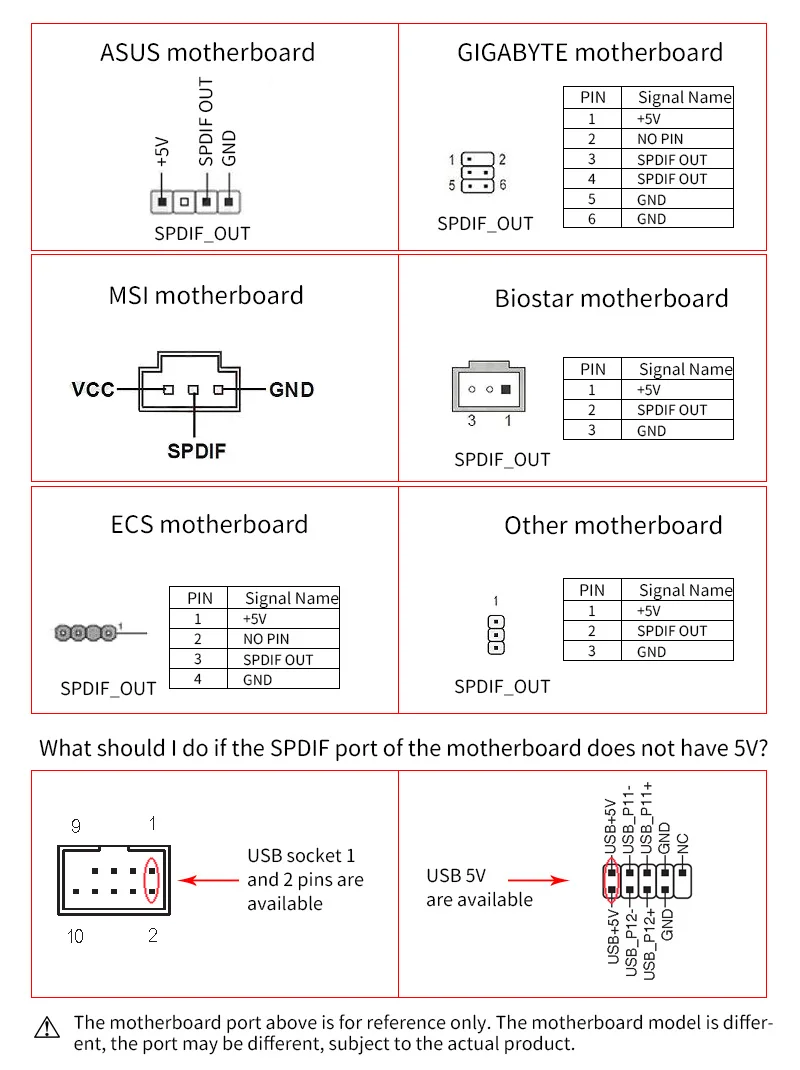 ASUS motherboard

+5V
SPDIF OUT
GND

SPDIF_OUT

GIGABYTE motherboard

1 2
5 6

SPDIF_OUT

| PIN | Signal Name |
|---|---|
| 1 | +5V |
| 2 | NO PIN |
| 3 | SPDIF OUT |
| 4 | SPDIF OUT |
| 5 | GND |
| 6 | GND |

MSI motherboard

VCC
GND
SPDIF

Biostar motherboard

3 1

SPDIF_OUT

| PIN | Signal Name |
|---|---|
| 1 | +5V |
| 2 | SPDIF OUT |
| 3 | GND |

ECS motherboard

1

SPDIF_OUT

| PIN | Signal Name |
|---|---|
| 1 | +5V |
| 2 | NO PIN |
| 3 | SPDIF OUT |
| 4 | GND |

Other motherboard

1

SPDIF_OUT

| PIN | Signal Name |
|---|---|
| 1 | +5V |
| 2 | SPDIF OUT |
| 3 | GND |

What should I do if the SPDIF port of the motherboard does not have 5V?

9 1
10 2

USB socket 1 and 2 pins are available

USB 5V are available

USB+5V
USB_P11-
USB_P11+
GND
NC

USB+5V
USB_P12-
USB_P12+
GND

The motherboard port above is for reference only. The motherboard model is different, the port may be different, subject to the actual product.