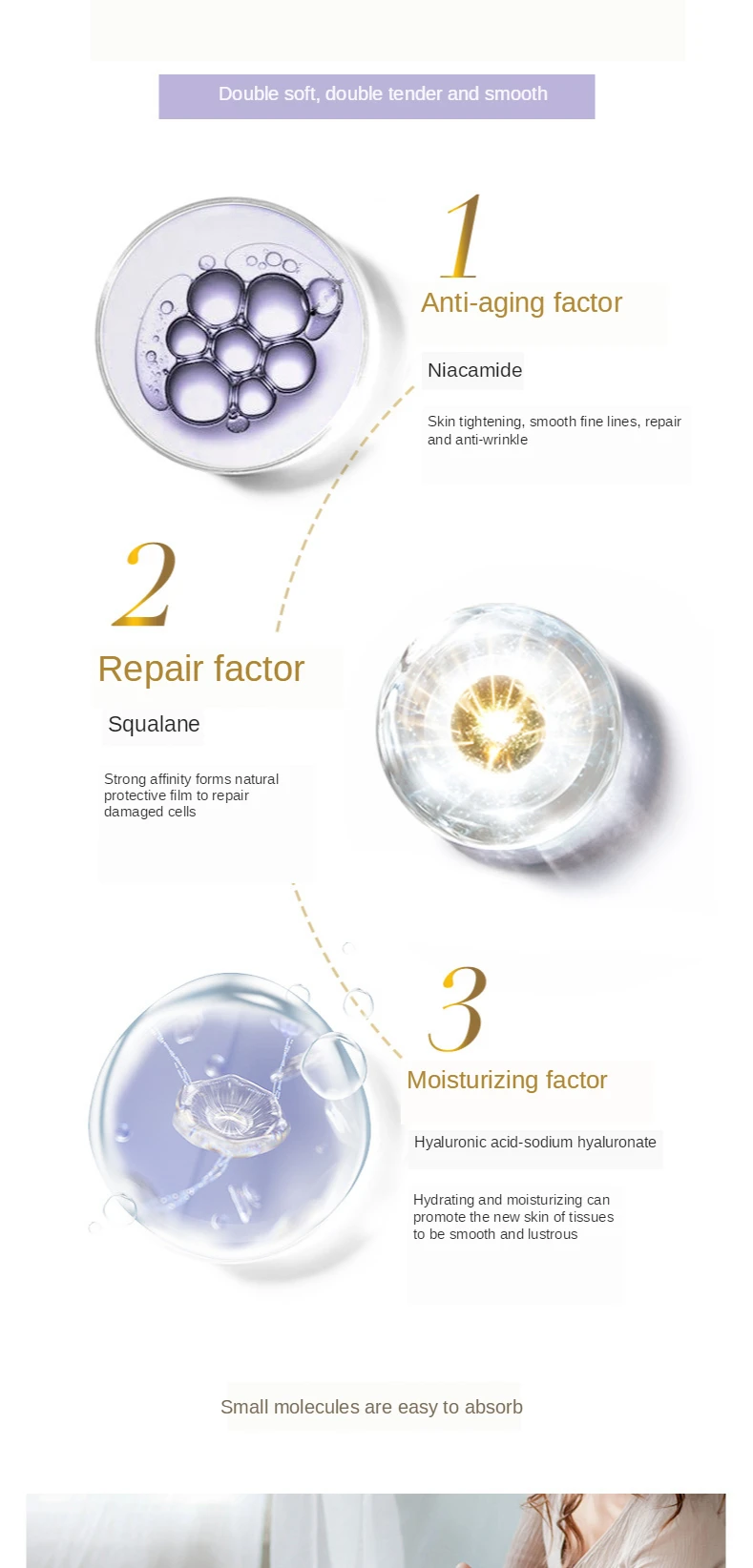 Double soft, double tender and smooth

1

Anti-aging factor

Niacamide

Skin tightening, smooth fine lines, repair and anti-wrinkle

2

Repair factor

Squalane

Strong affinity forms natural protective film to repair damaged cells

3

Moisturizing factor

Hyaluronic acid-sodium hyaluronate

Hydrating and moisturizing can promote the new skin of tissues to be smooth and lustrous

Small molecules are easy to absorb