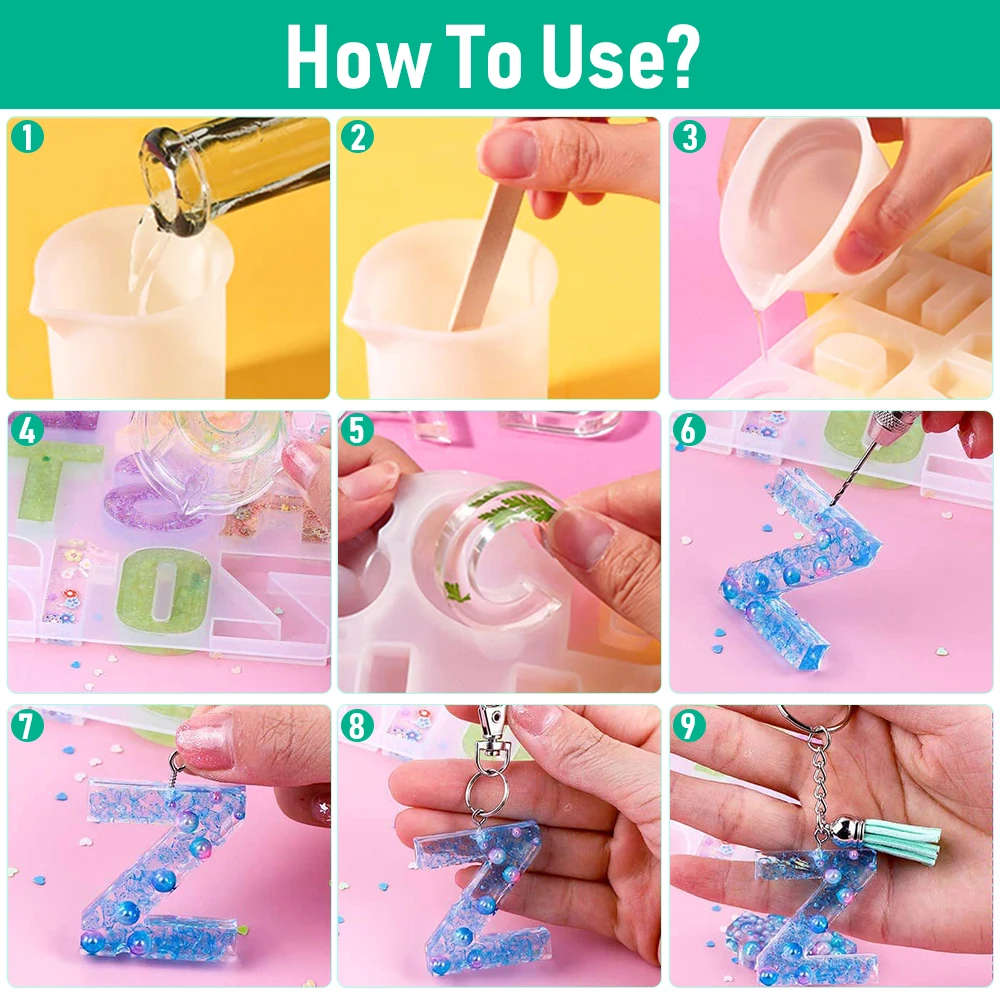 How To Use?

1

2

3

4

5

6

7

8

9