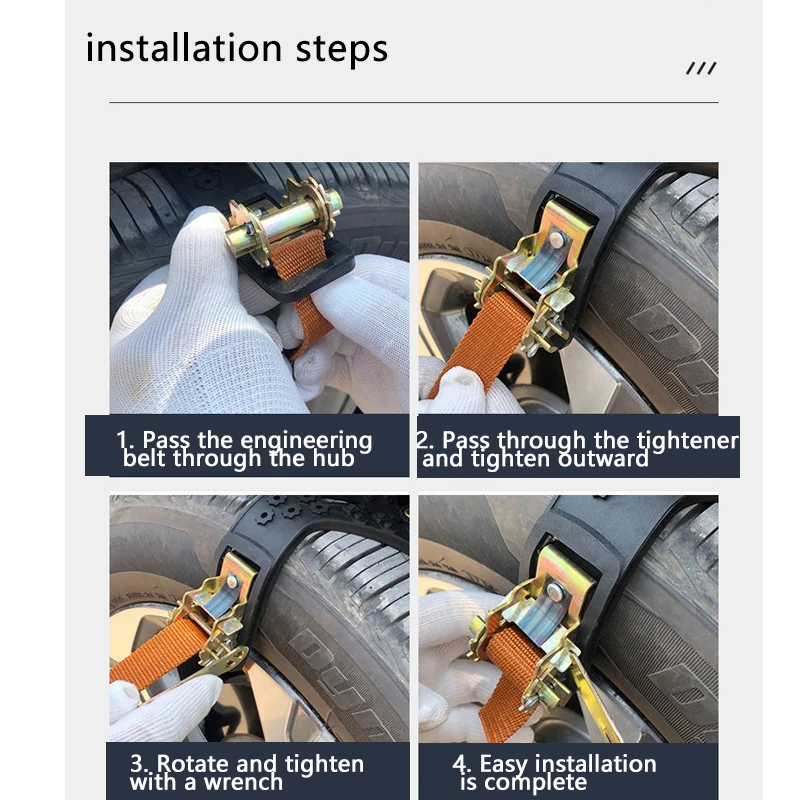 installation steps

///

1. Pass the engineering belt through the hub

2. Pass through the tightener and tighten outward

3. Rotate and tighten with a wrench

4. Easy installation is complete