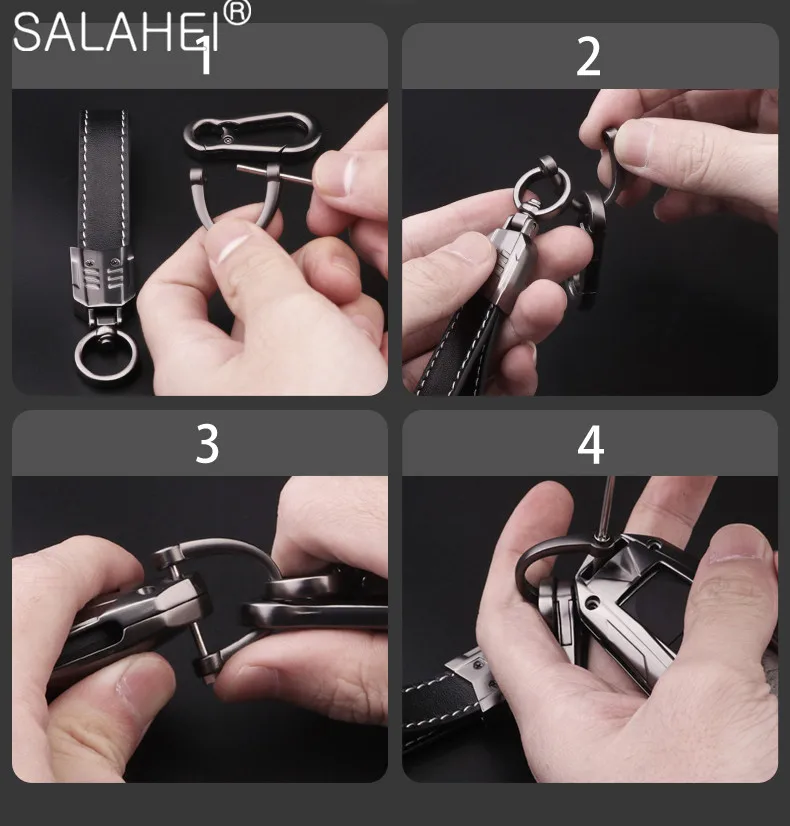 SALAHEI®

1

2

3

4