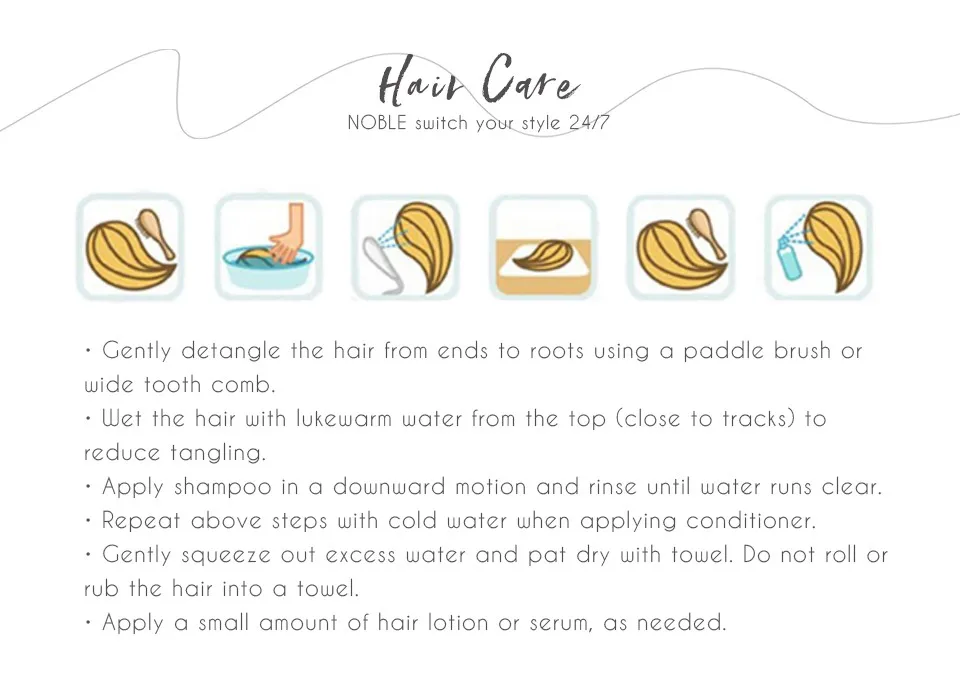 Hair Care
NOBLE switch your style 24/7

• Gently detangle the hair from ends to roots using a paddle brush or wide tooth comb.
• Wet the hair with lukewarm water from the top (close to tracks) to reduce tangling.
• Apply shampoo in a downward motion and rinse until water runs clear.
• Repeat above steps with cold water when applying conditioner.
• Gently squeeze out excess water and pat dry with towel. Do not roll or rub the hair into a towel.
• Apply a small amount of hair lotion or serum, as needed.