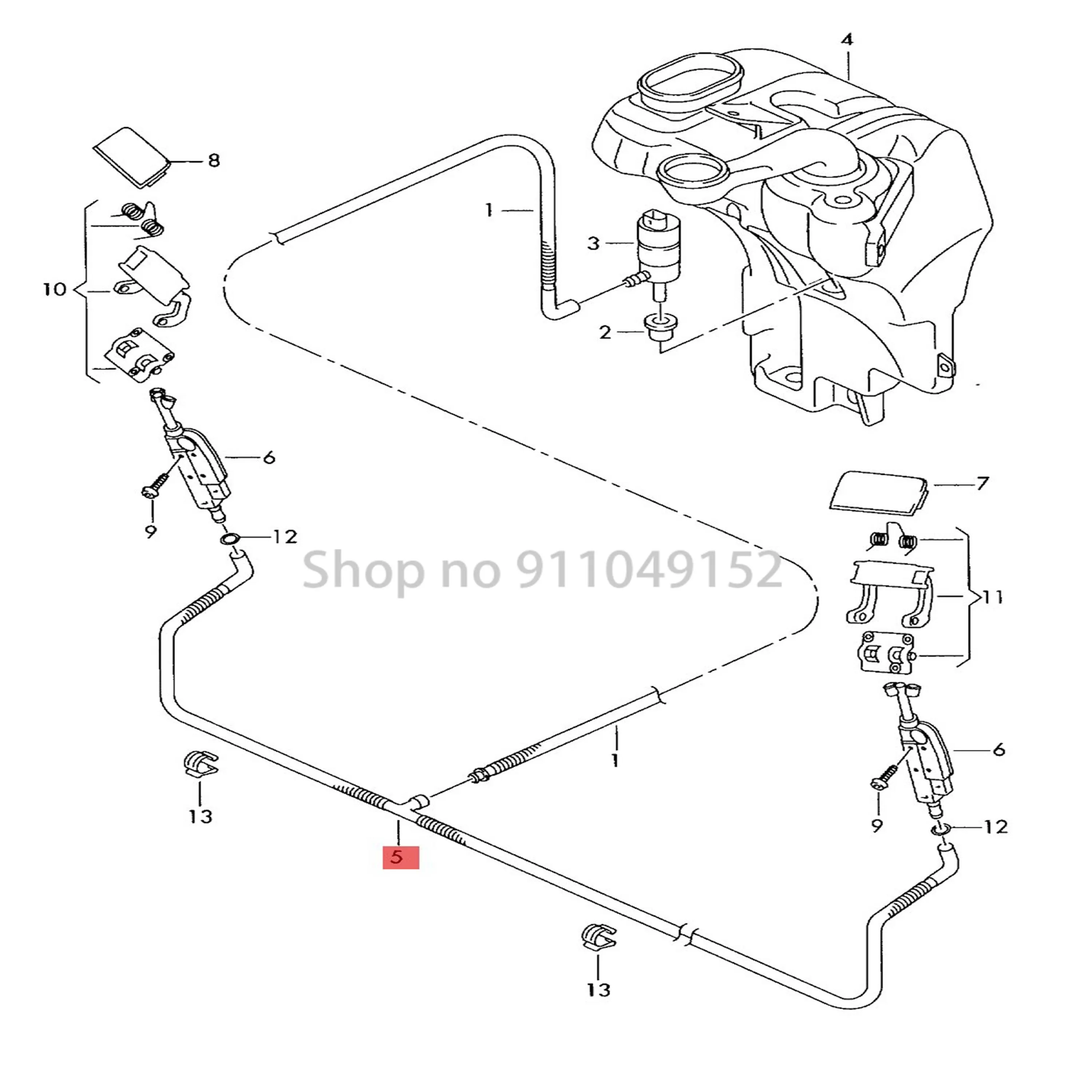 4
8
1
3
10
2
6
7
9
12
Shop no 911049152
11
1
6
13
9
12
5
13