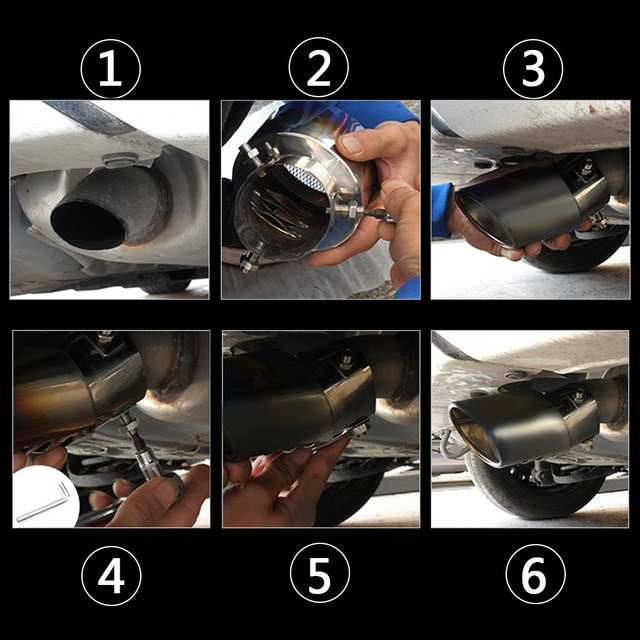 1
2
3
4
5
6