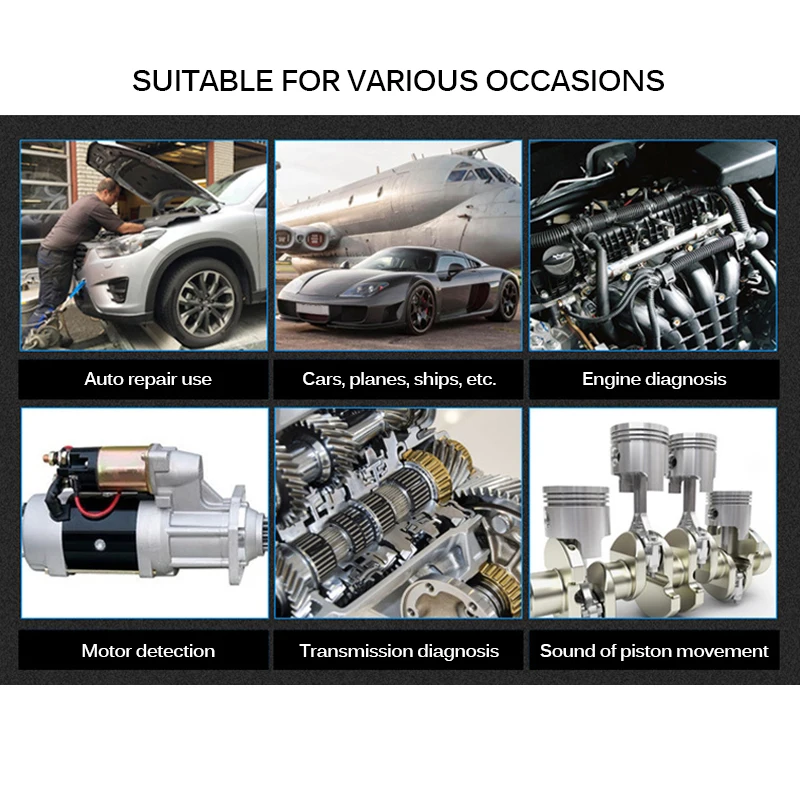 SUITABLE FOR VARIOUS OCCASIONS

Auto repair use

Cars, planes, ships, etc.

Engine diagnosis

Motor detection

Transmission diagnosis

Sound of piston movement