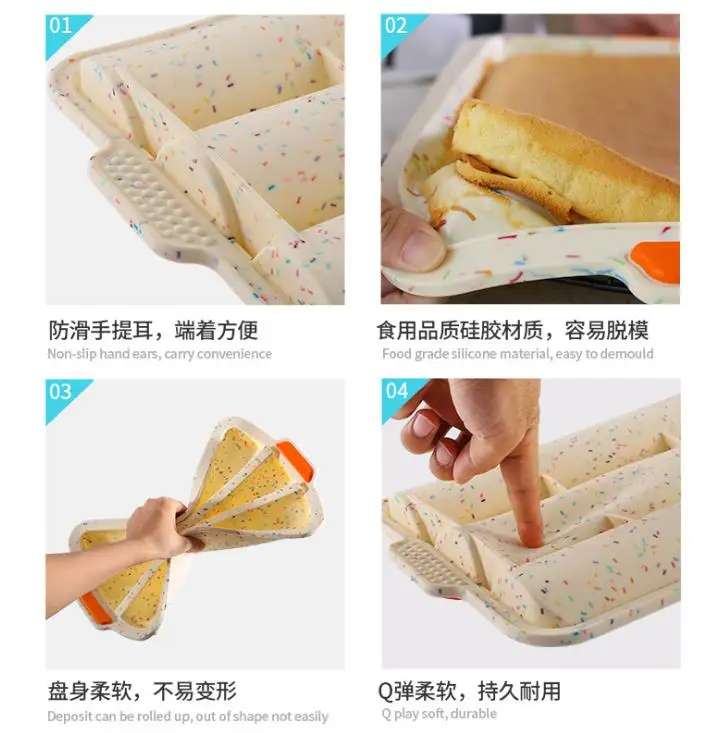 01

防滑手提耳，端着方便
Non-slip hand ears, carry convenience

02

食用品质硅胶材质，容易脱模
Food grade silicone material, easy to demould

03

盘身柔软，不易变形
Deposit can be rolled up, out of shape not easily

04

Q弹柔软，持久耐用
Q play soft, durable